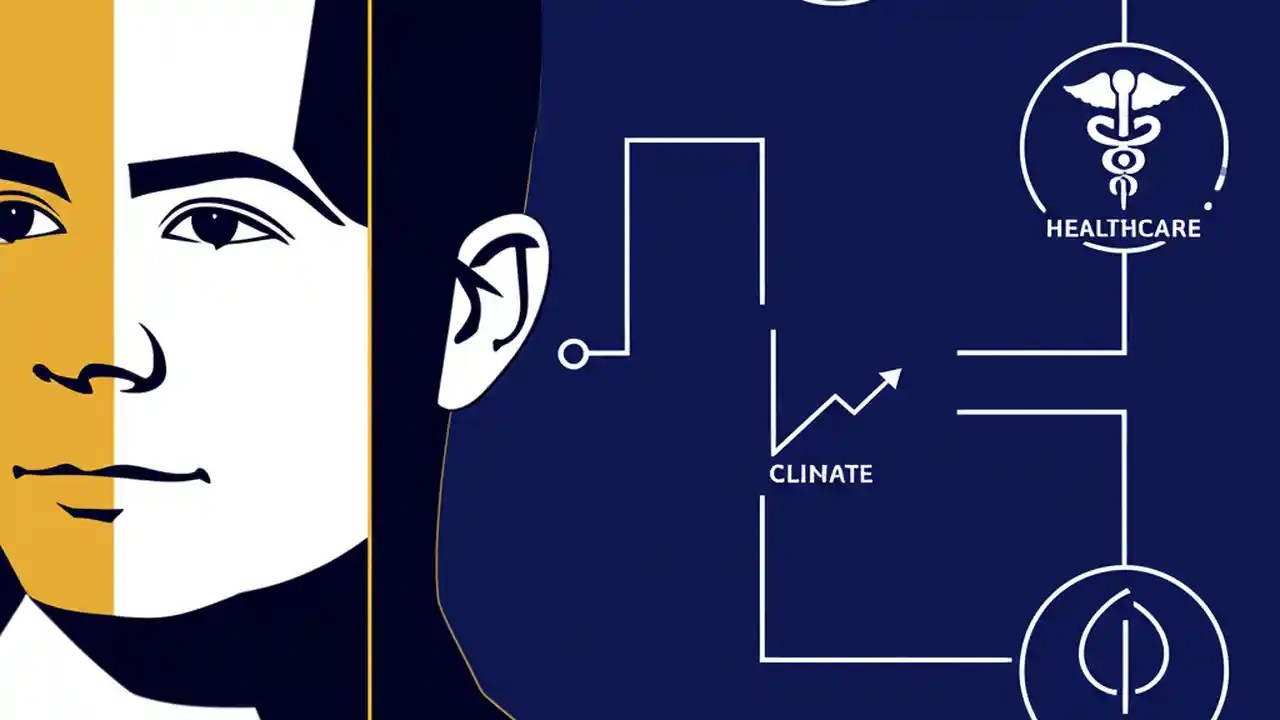 HEALTHCARE

CLINATE