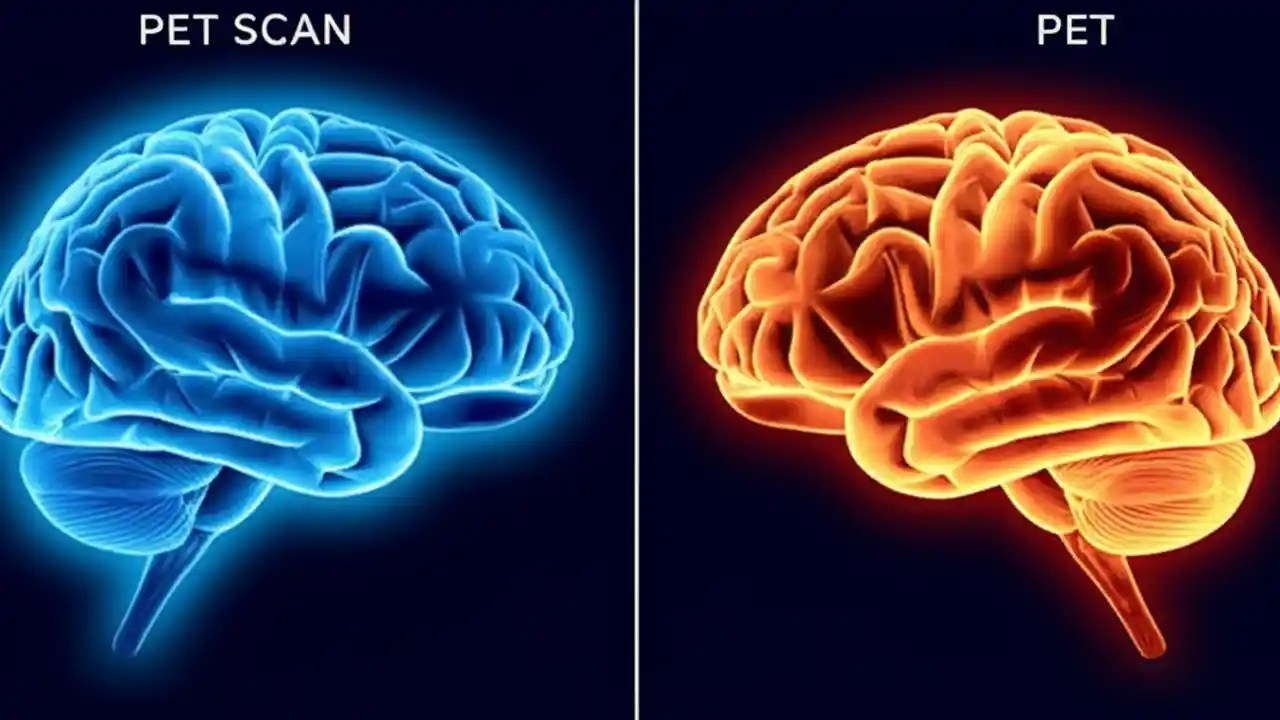 PET SCAN

PET