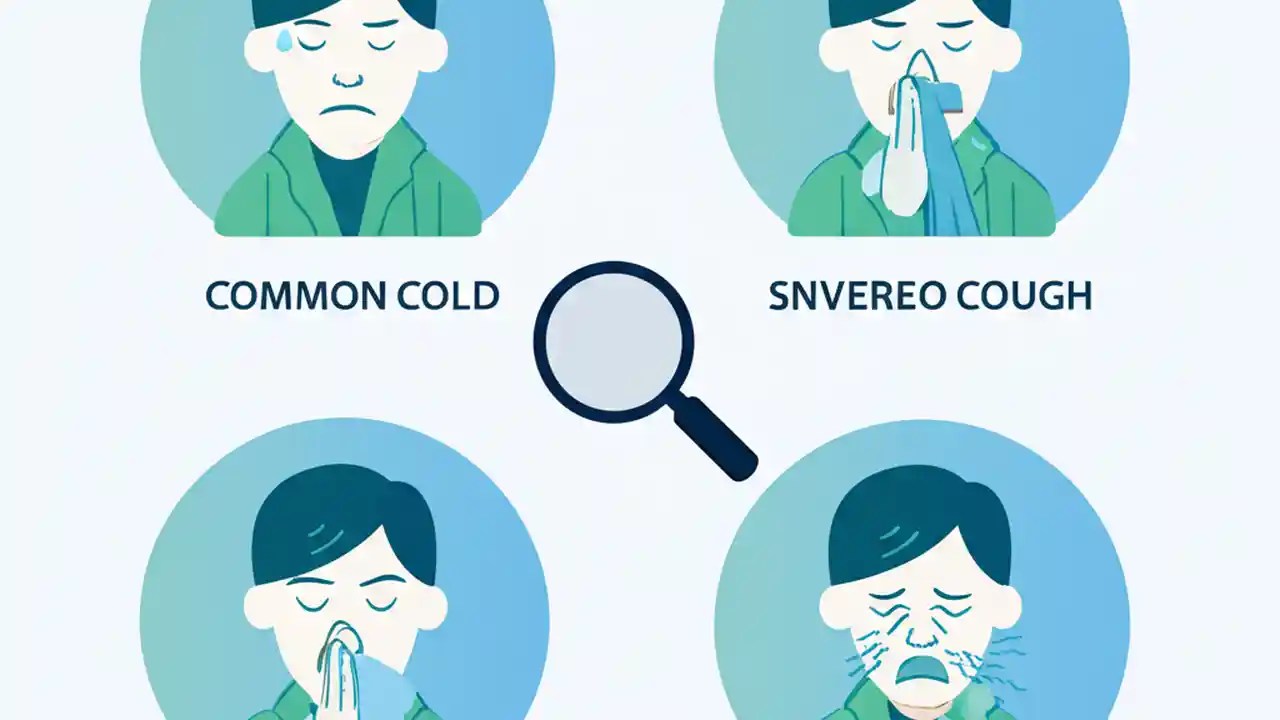 COMMON COLD

SNVEREO COUGH