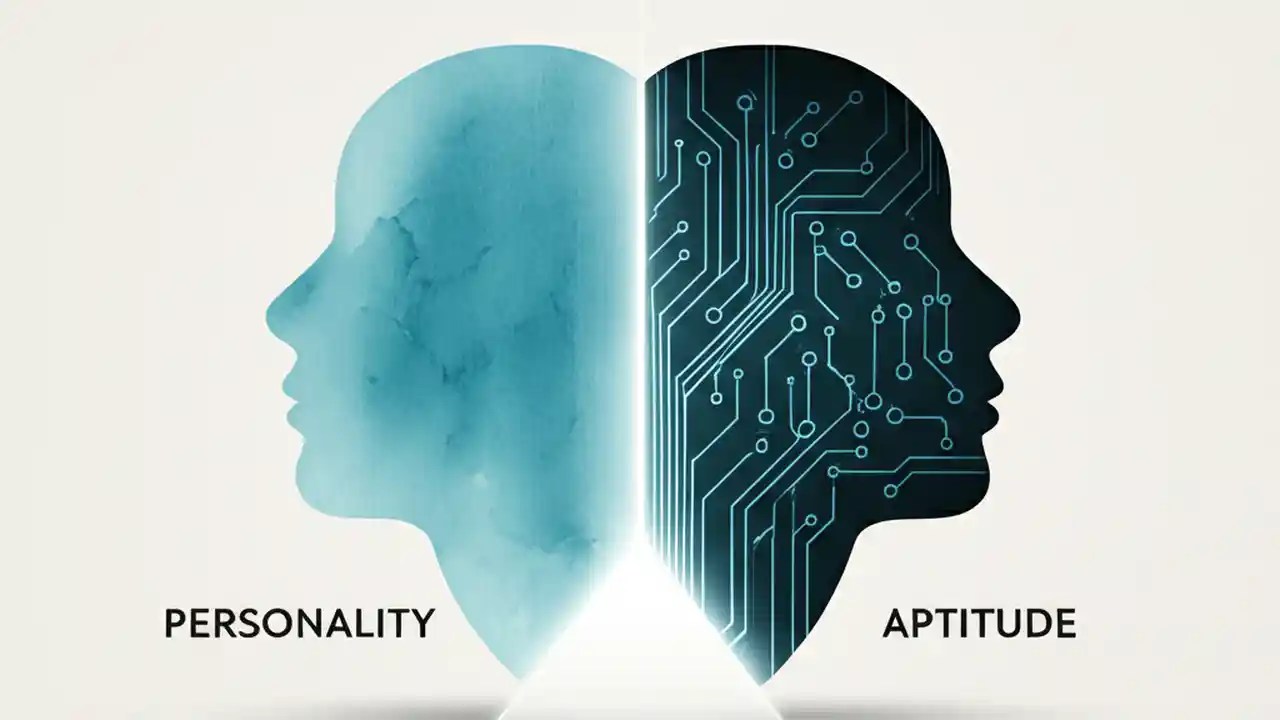 PERSONALITY

APTITUDE