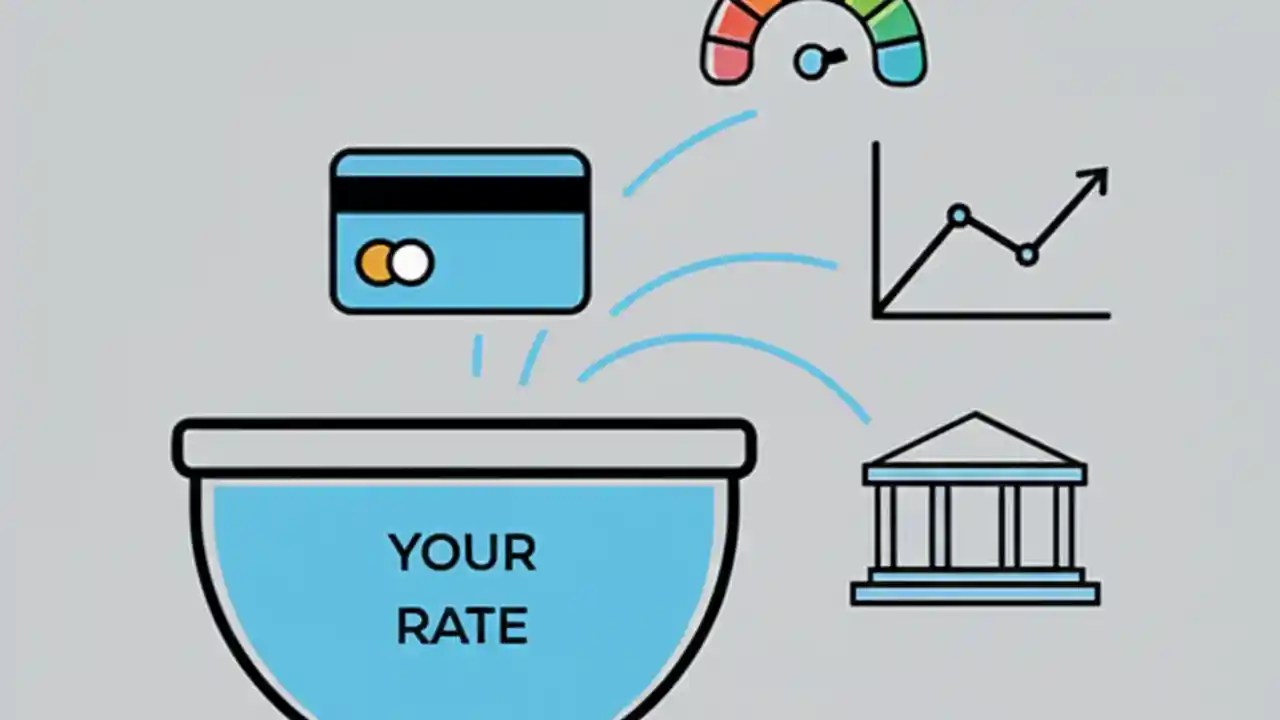 YOUR
RATE