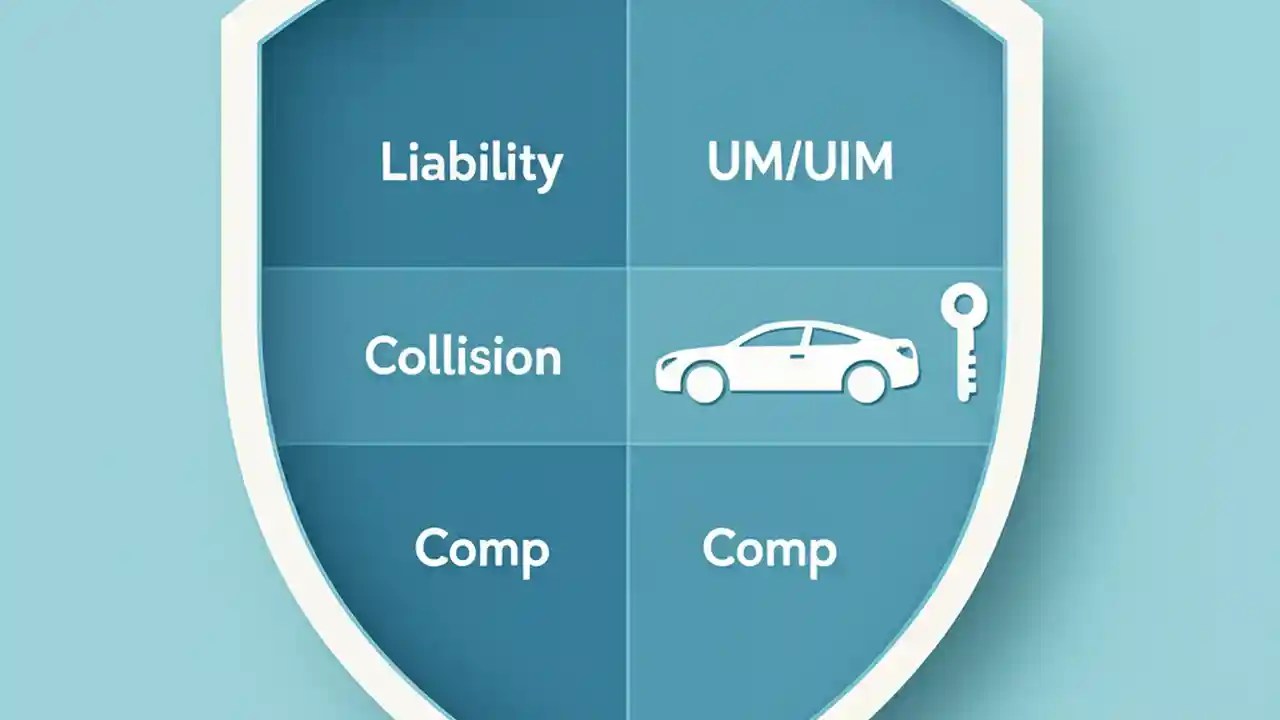 Liability

UM/UIM

Collision

Comp

Comp