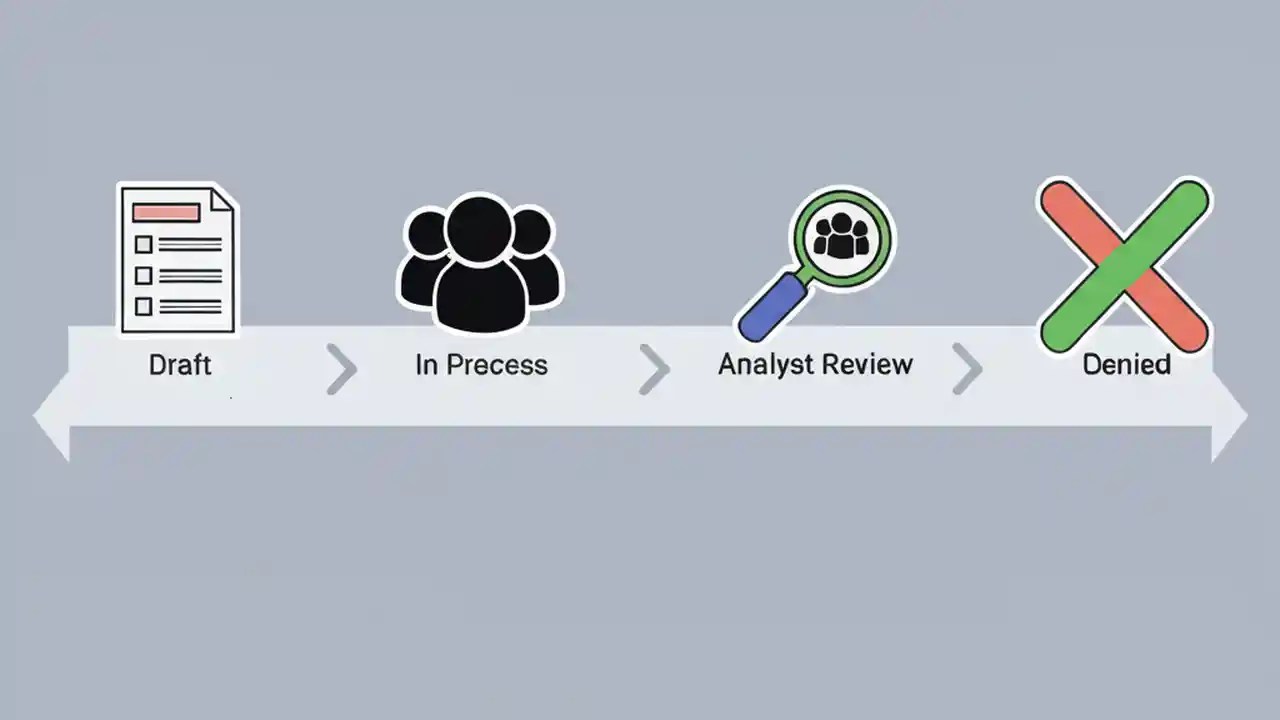 Draft

In Precess

Analyst Review

Denied