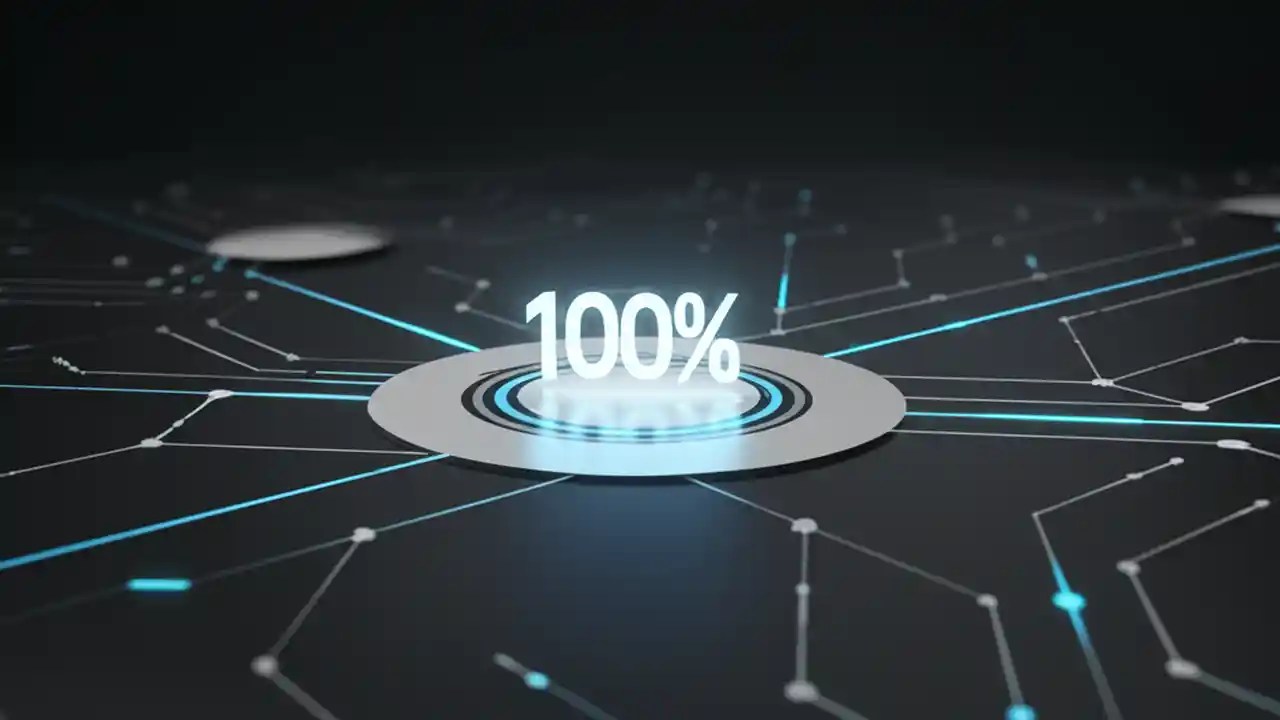 100%