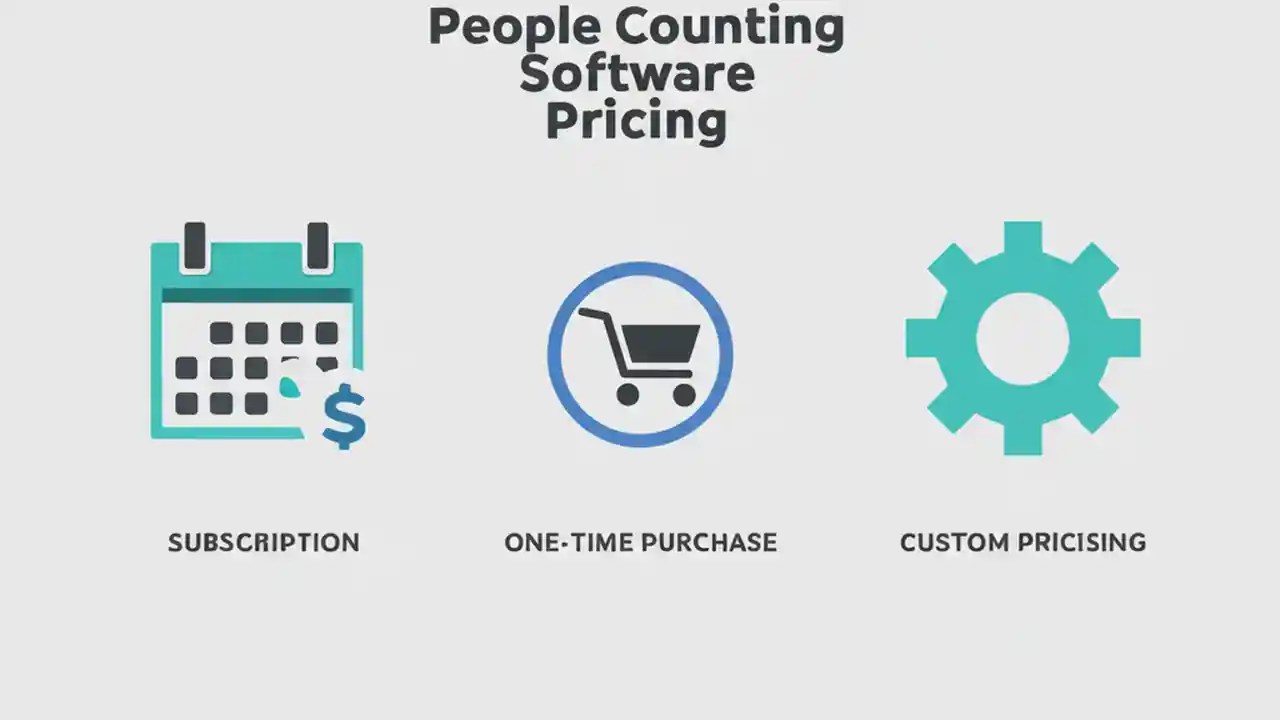 People Counting Software Pricing

$

SUBSCRIPTION

ONE-TIME PURCHASE

CUSTOM PRICISING