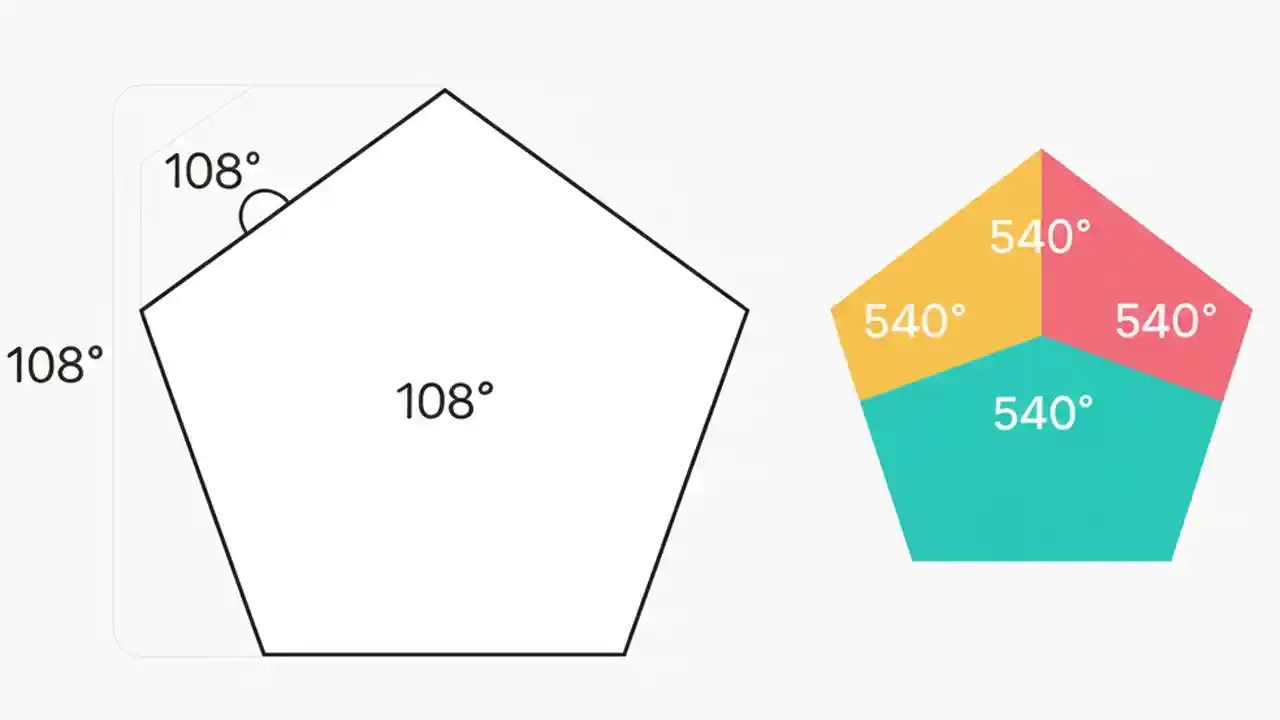 108°

108°

108°

540°

540°

540°

540°