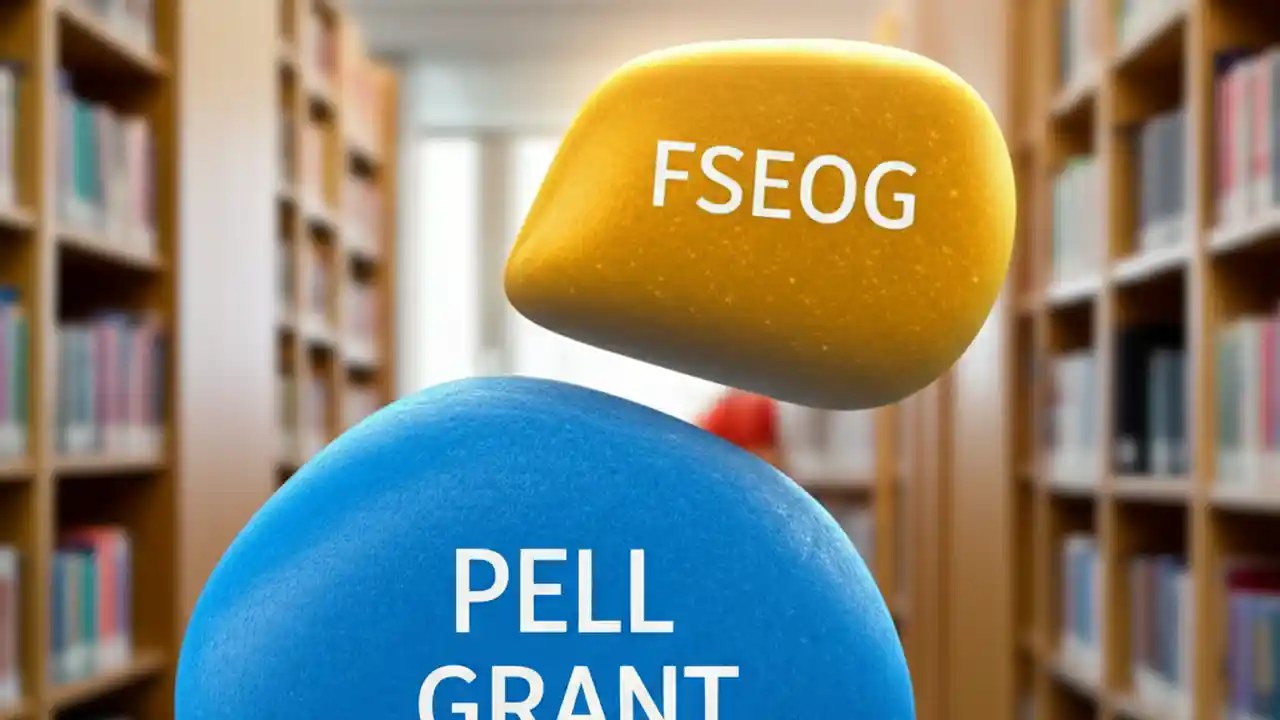 FSEOG

PELL GRANT