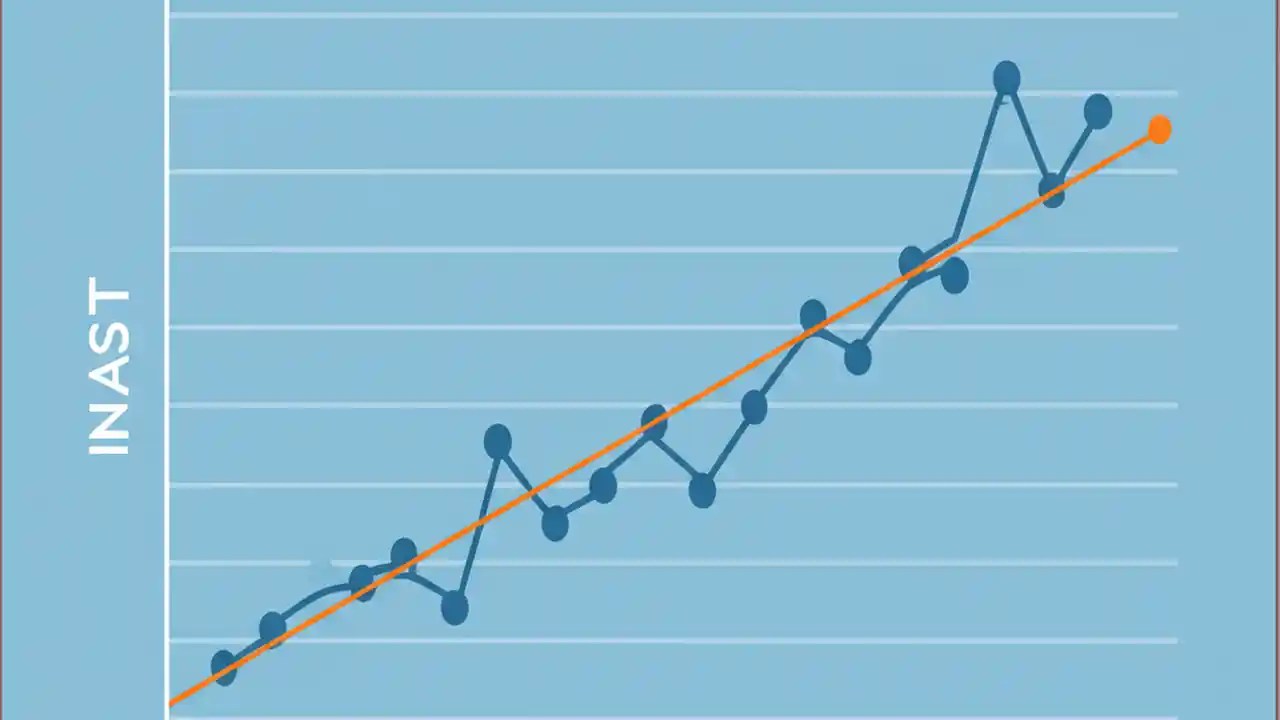 INAST