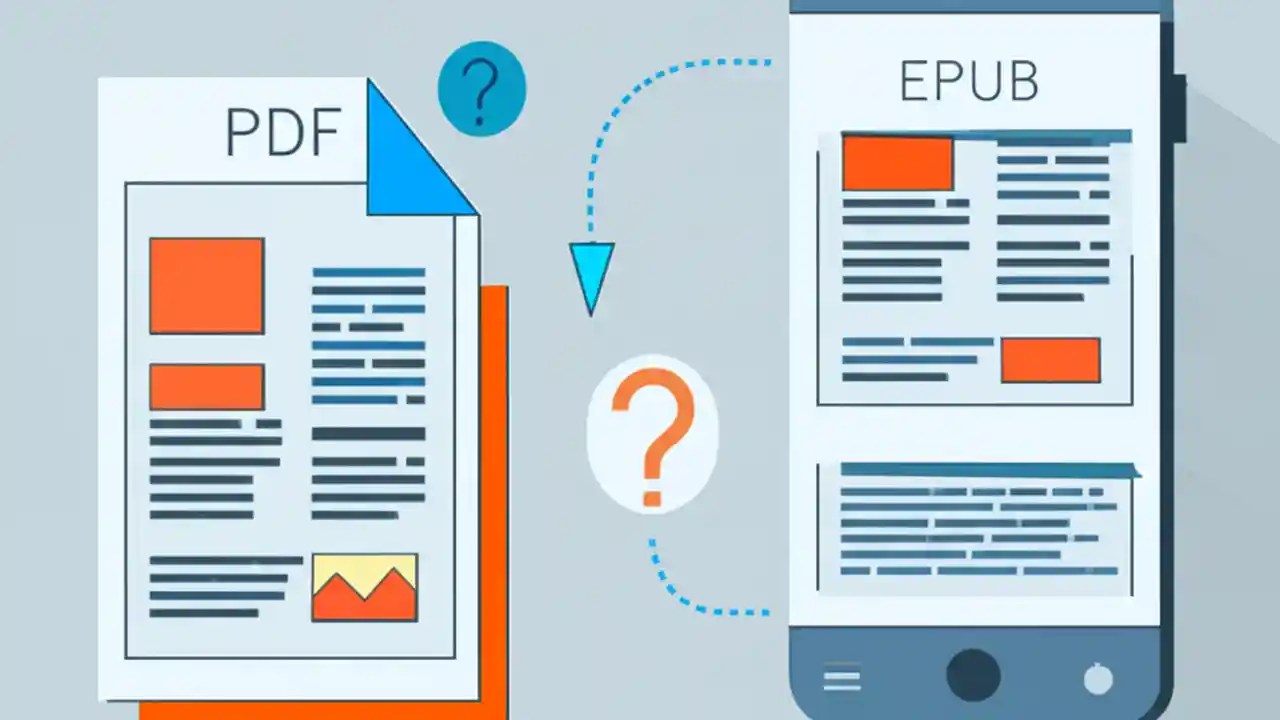 PDF

?

EPUB

?