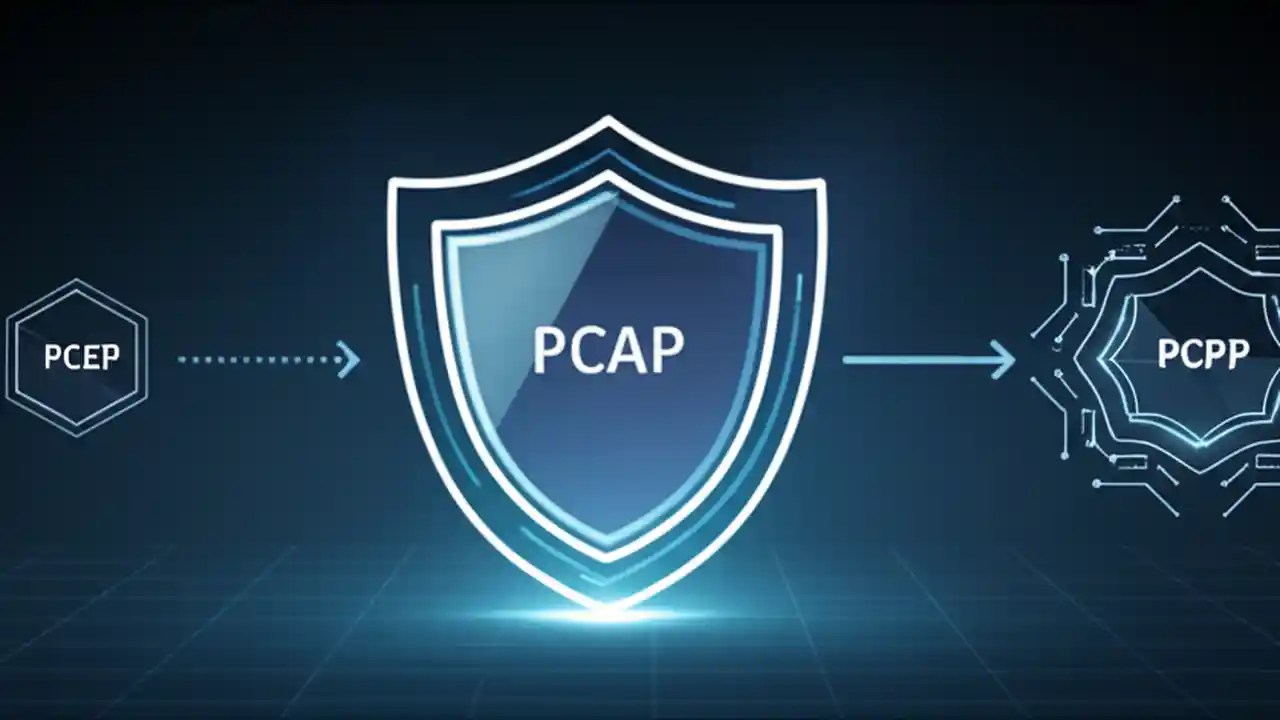 PCEP

PCAP

PCPP