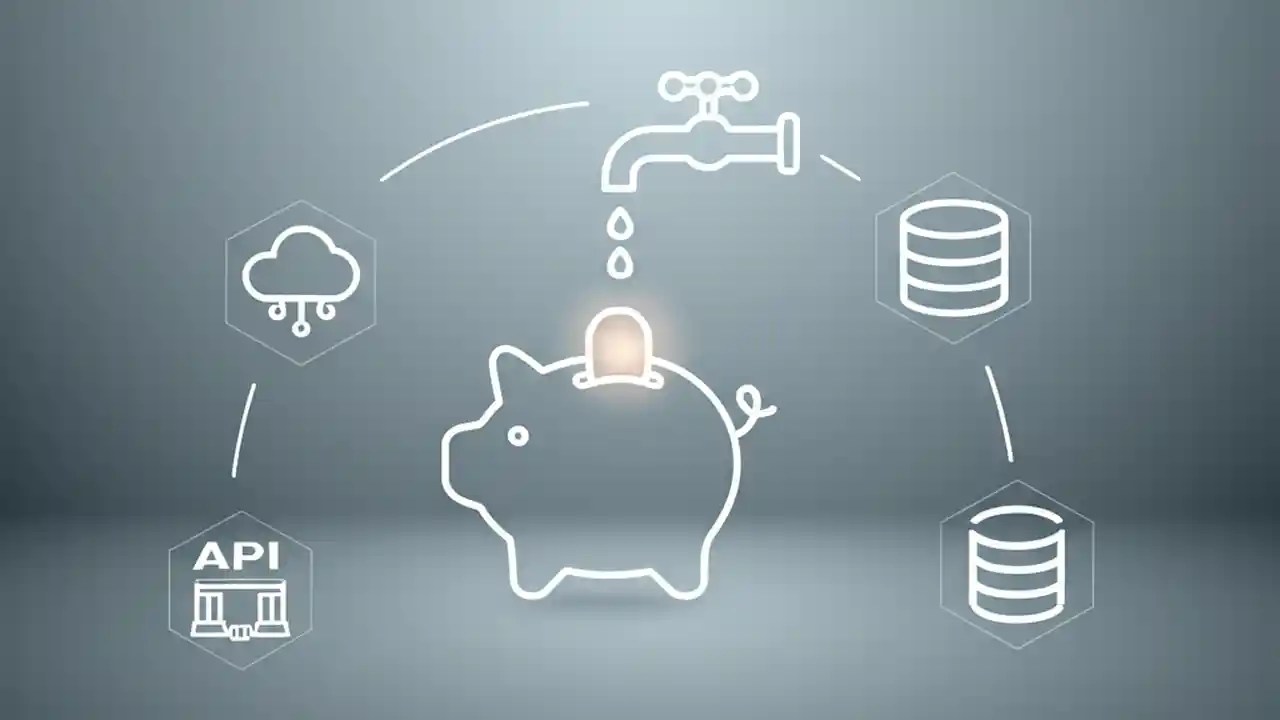 API