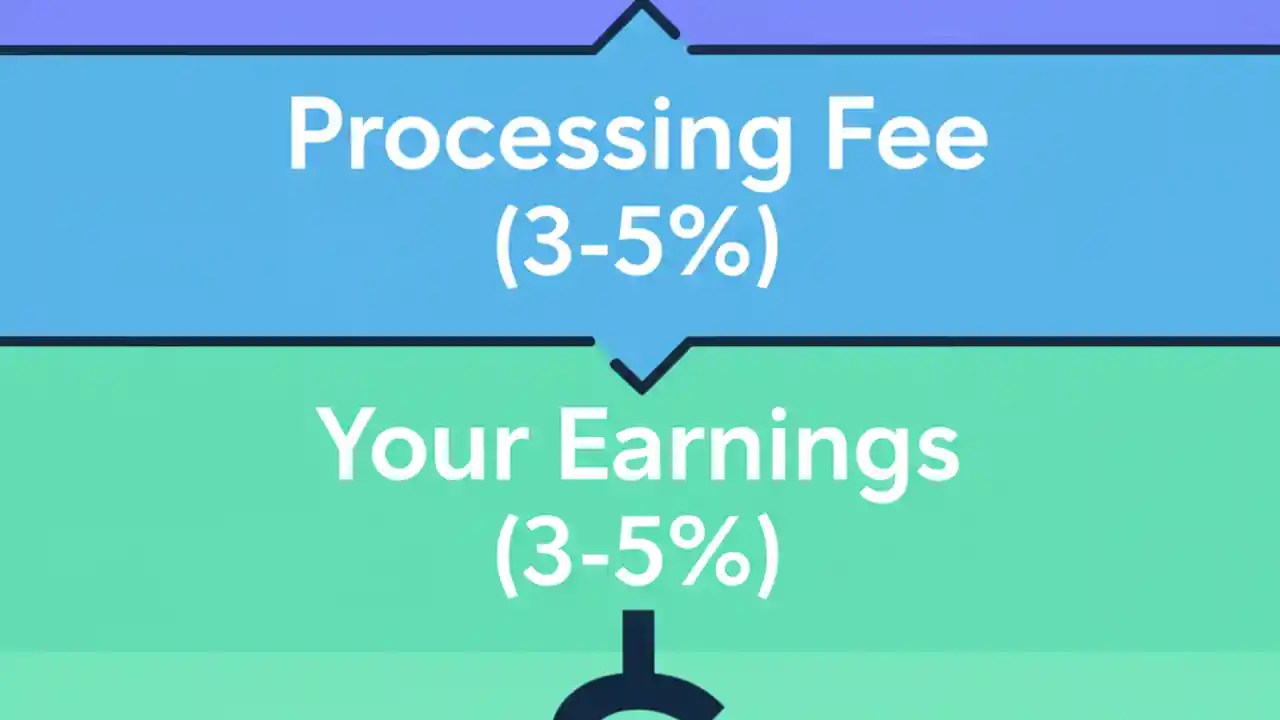 Processing Fee
(3-5%)

Your Earnings
(3-5%)