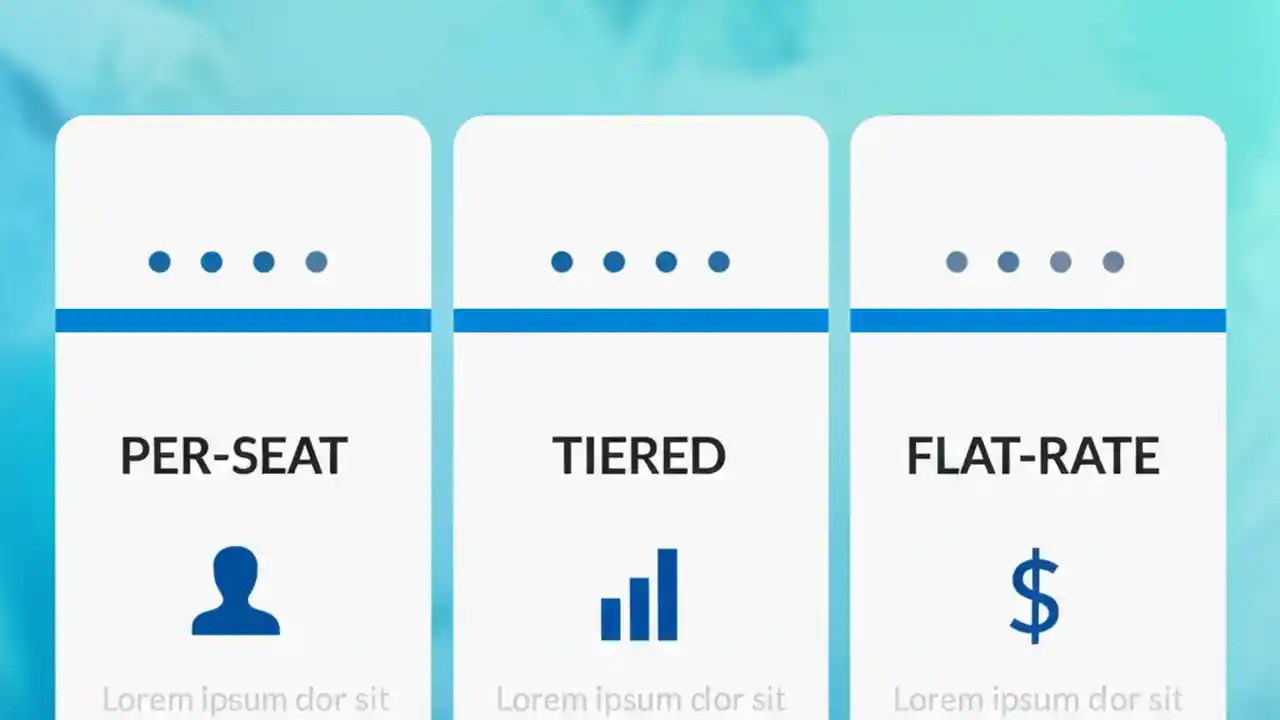 PER-SEAT

Lorem ipsum dor sit

TIERED

Lorem ipsum dor sit

FLAT-RATE

$

Lorem ipsum dor sit