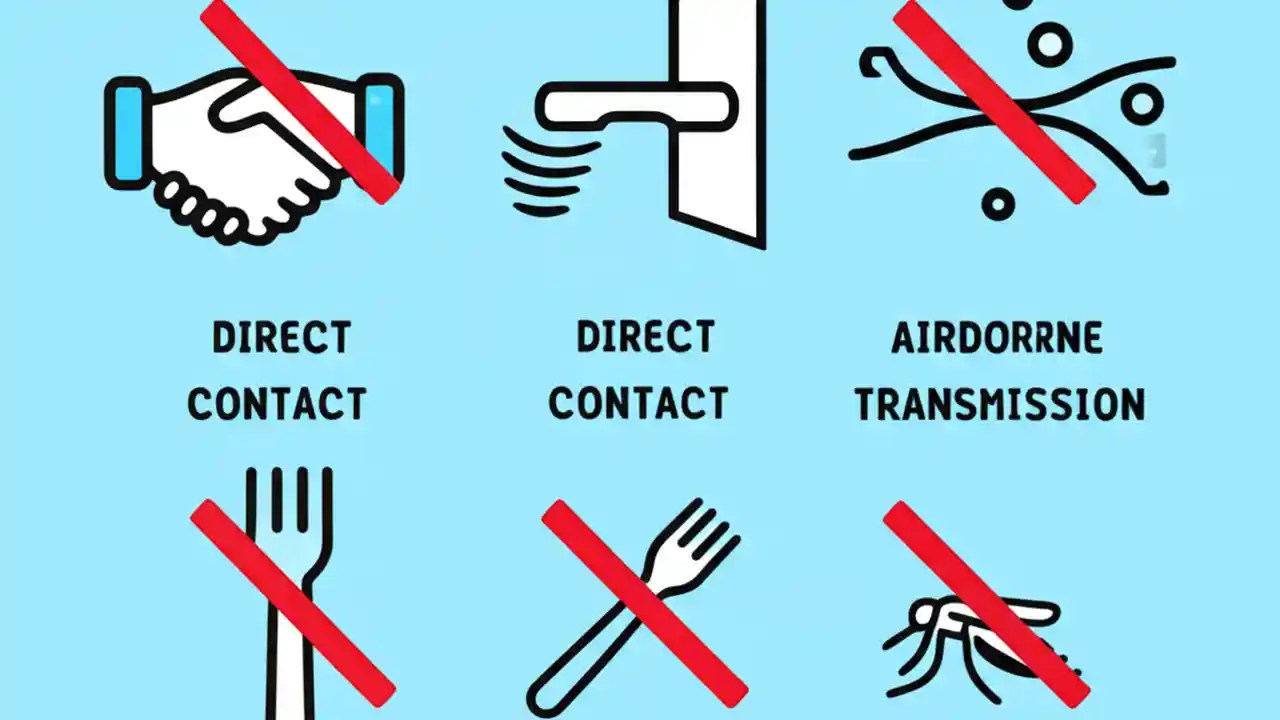 DIRECT CONTACT

DIRECT CONTACT

AIRDORRNE TRANSMISSION