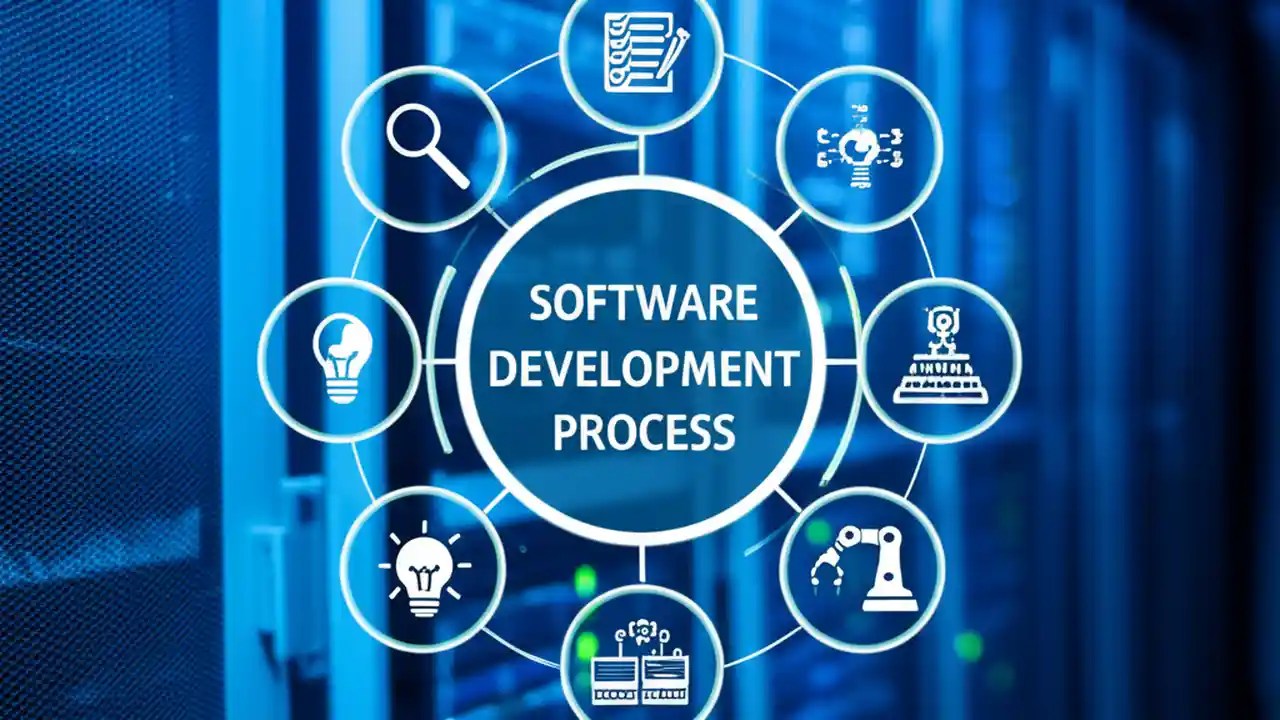 SOFTWARE DEVELOPMENT PROCESS