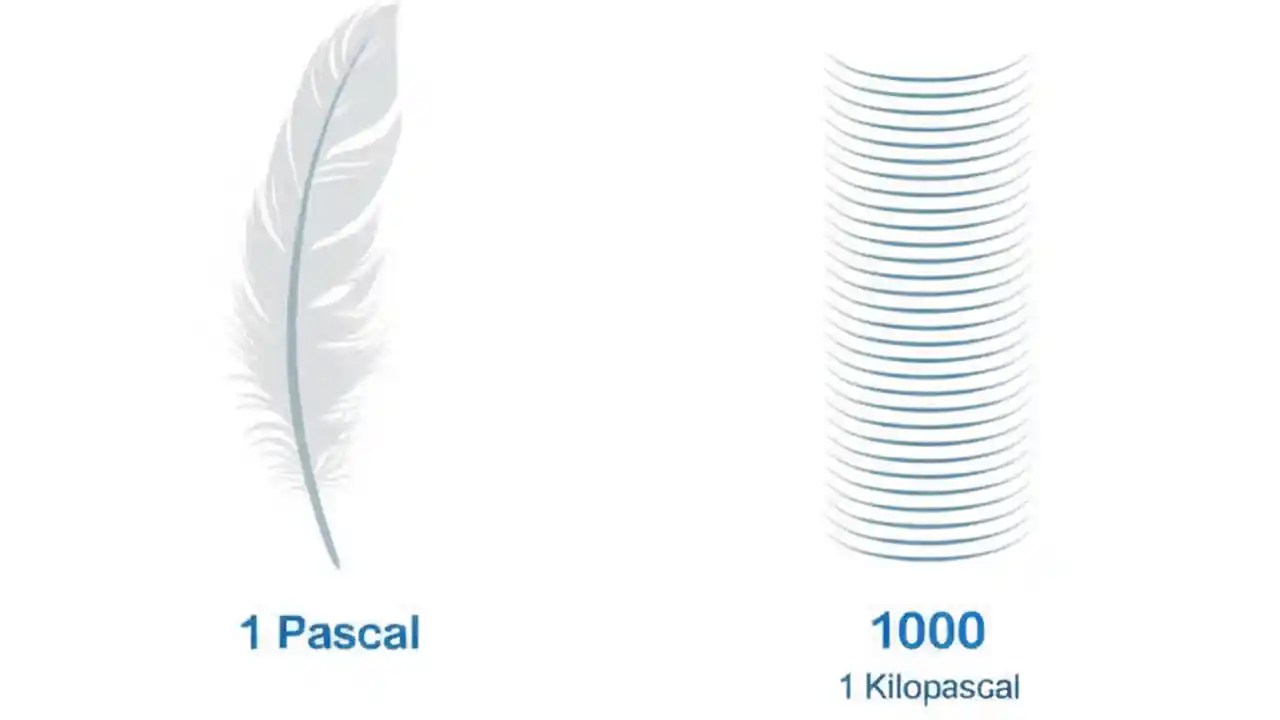 1 Pascal

1000

1 Kilopascal