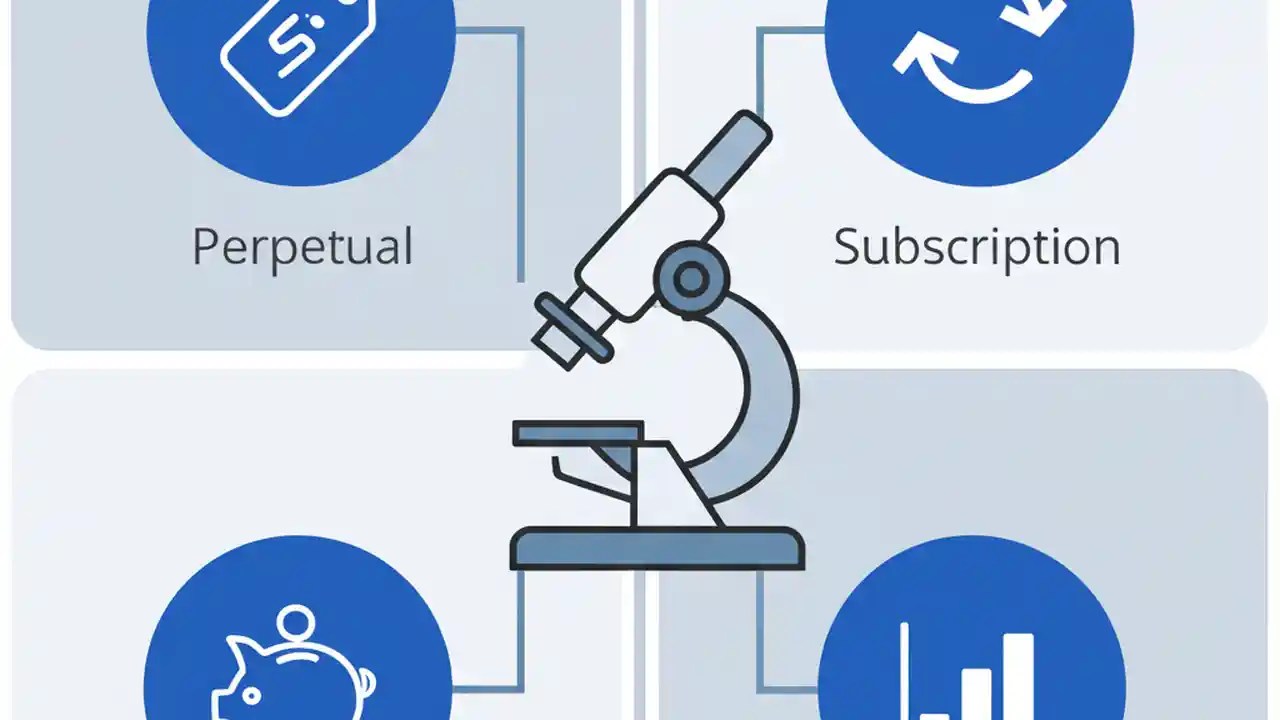 Perpetual

Subscription