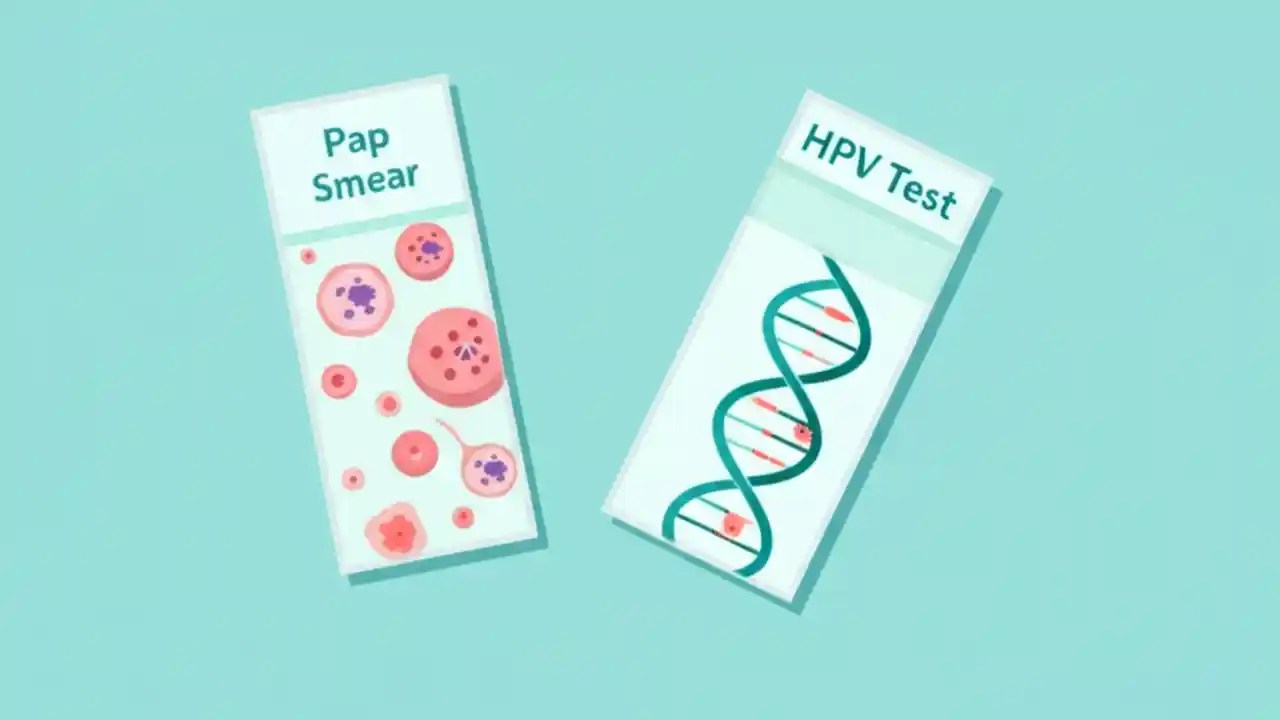 Pap Smear

HPV Test