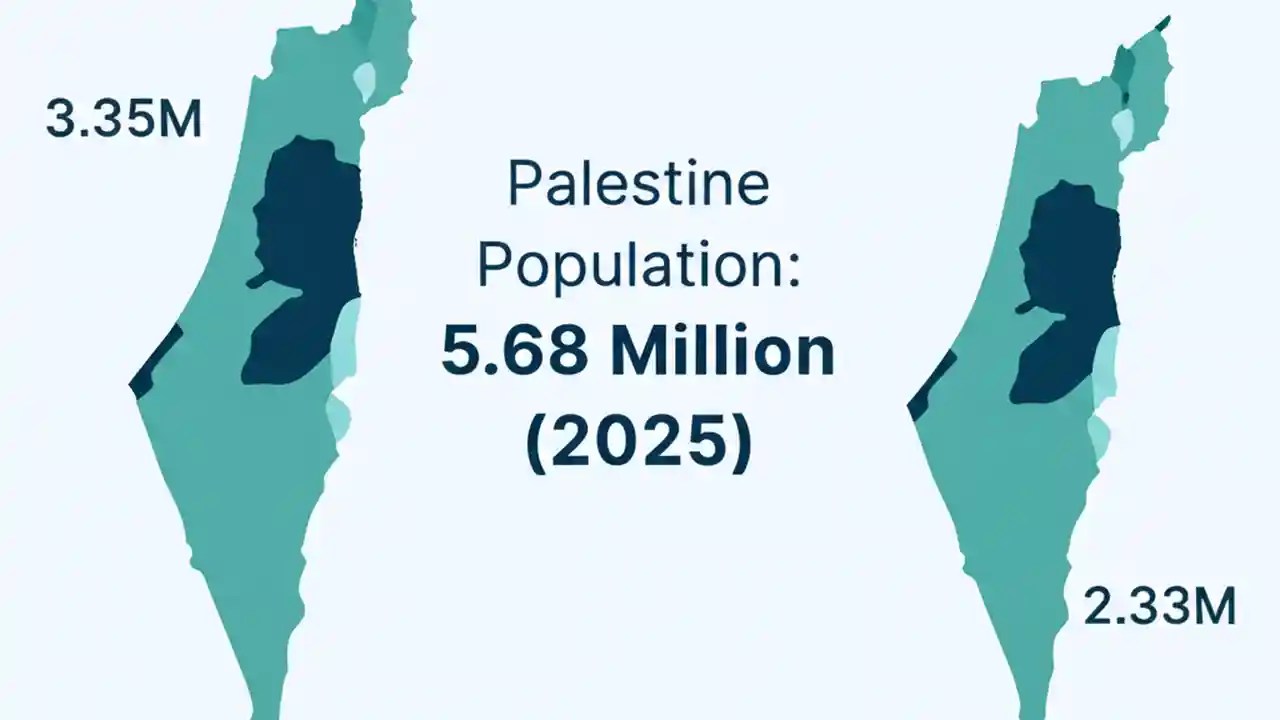 3.35M

Palestine Population:
5.68 Million (2025)

2.33M