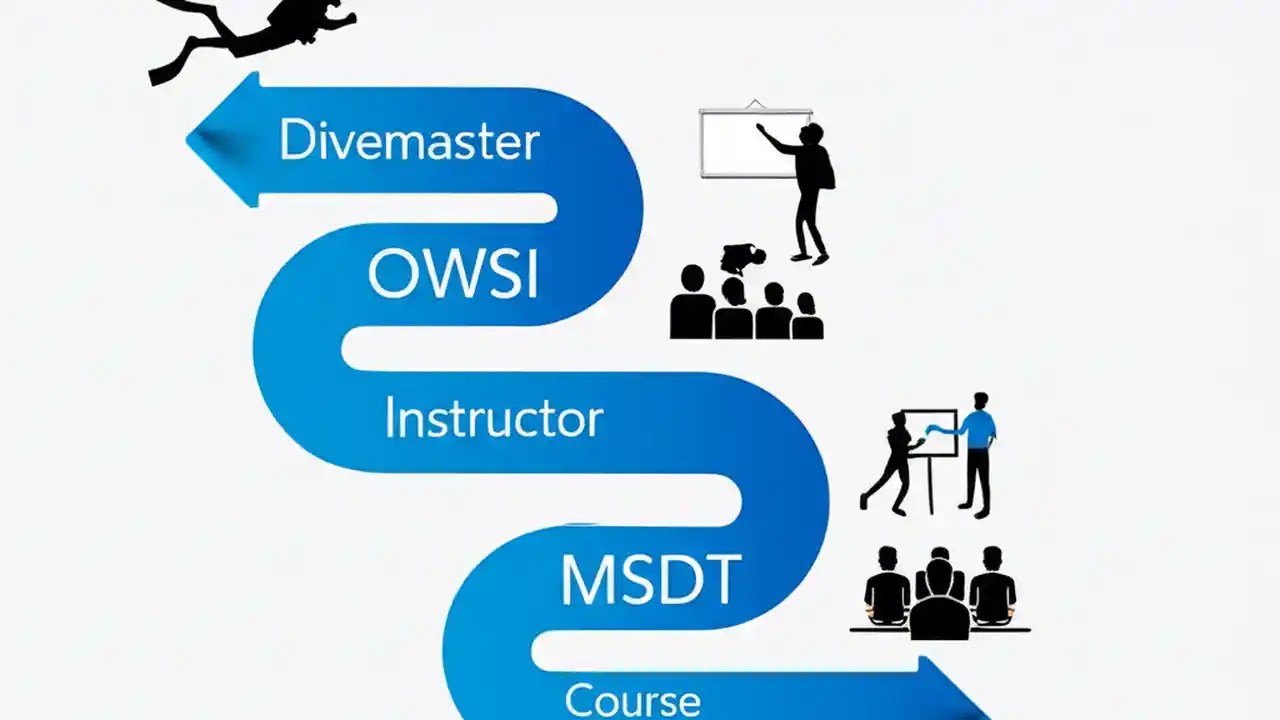 Divemaster

OWSI

Instructor

MSDT

Course