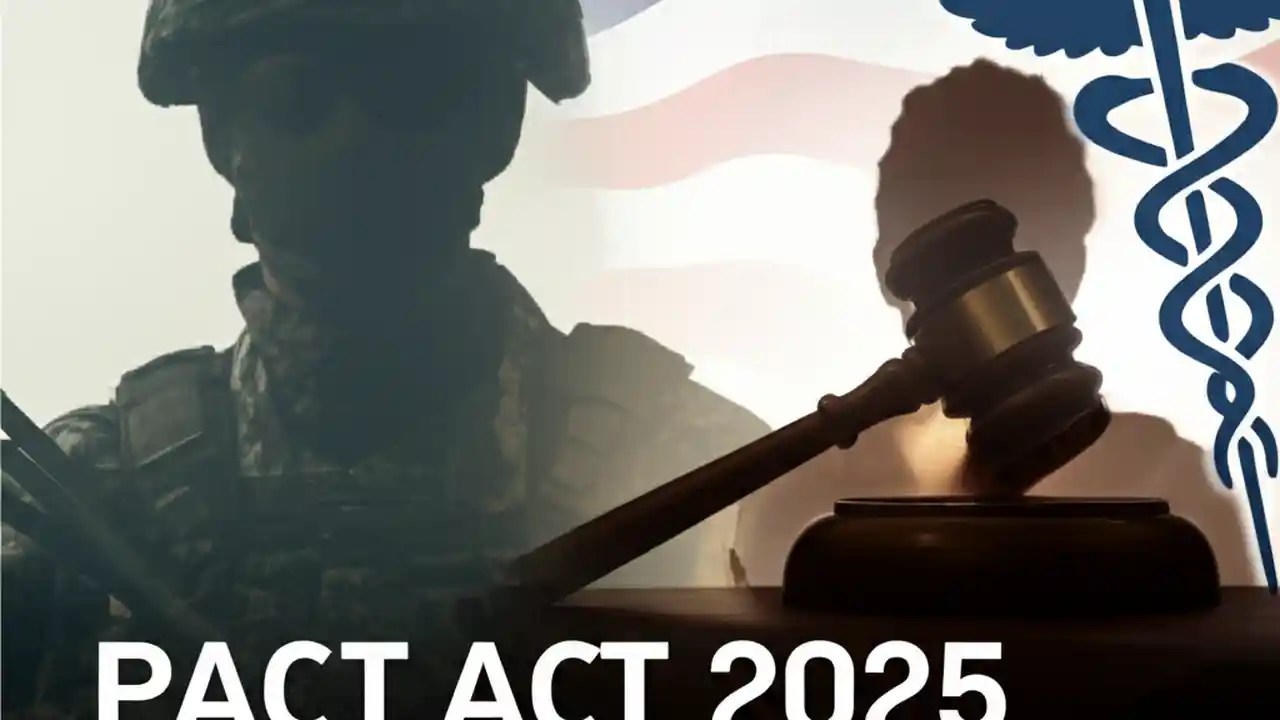 PACT ACT 2025