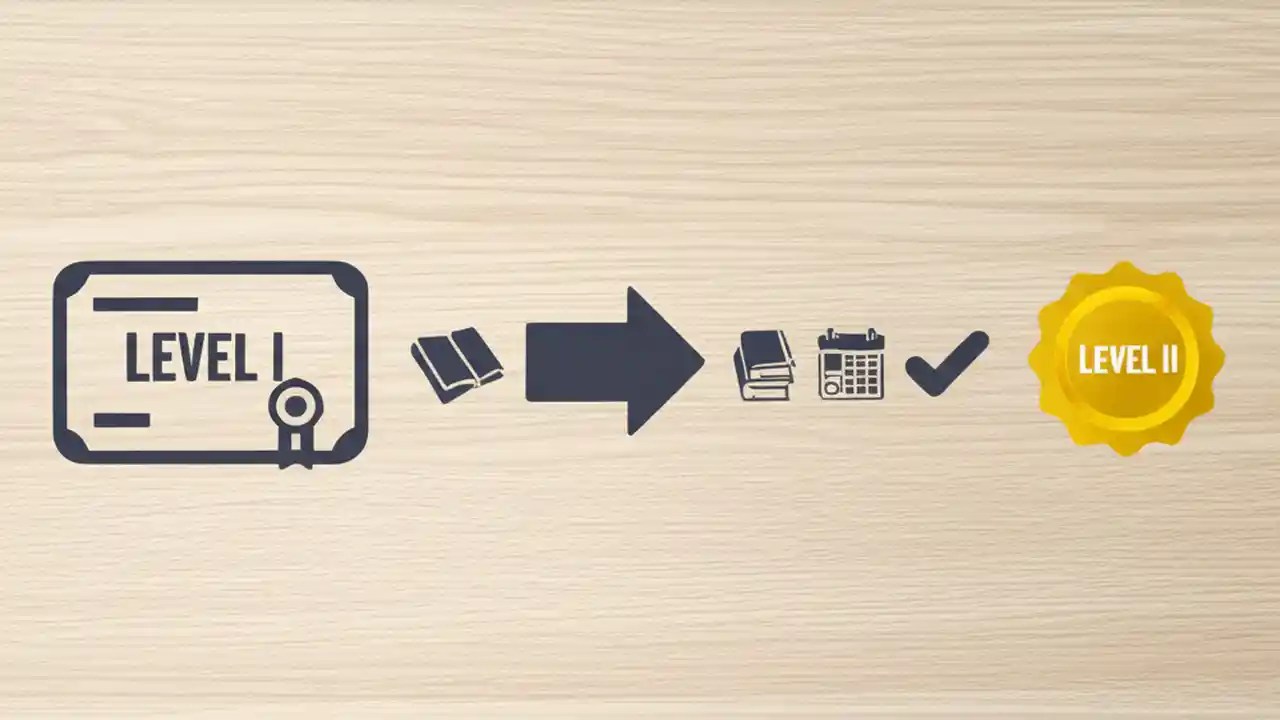 LEVEL I

LEVEL II