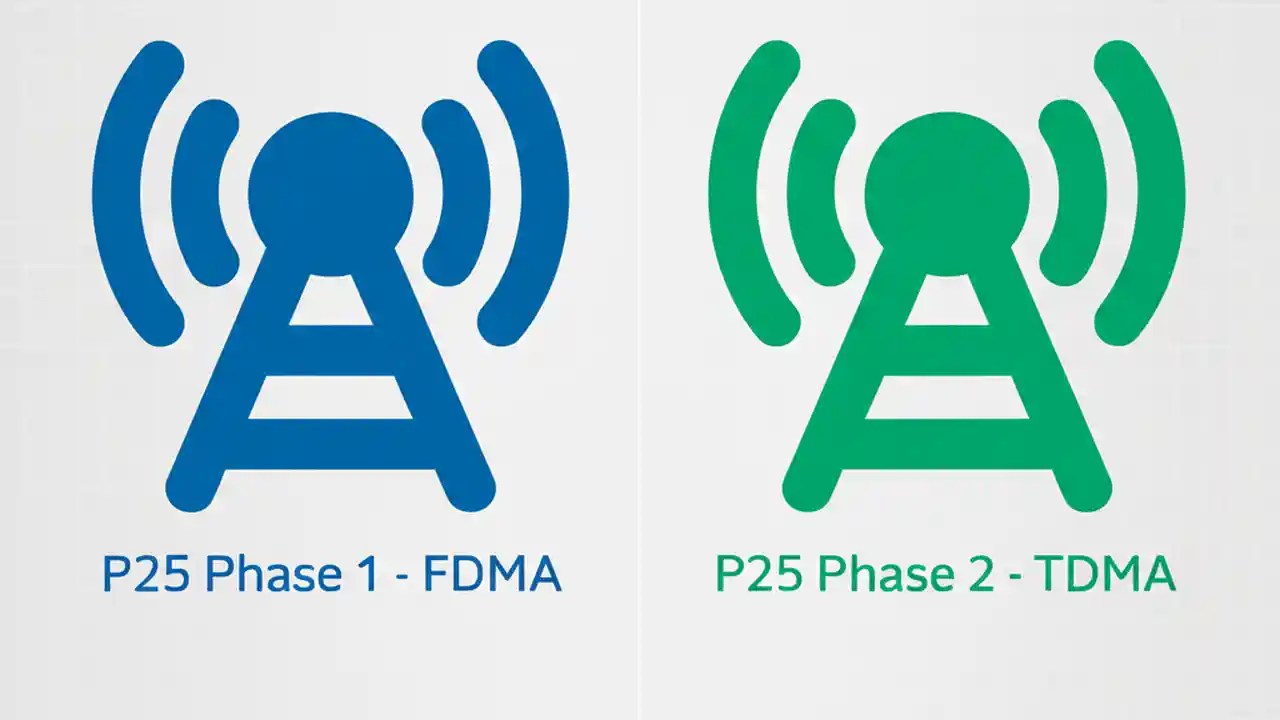 P25 Phase 1 - FDMA

P25 Phase 2 - TDMA