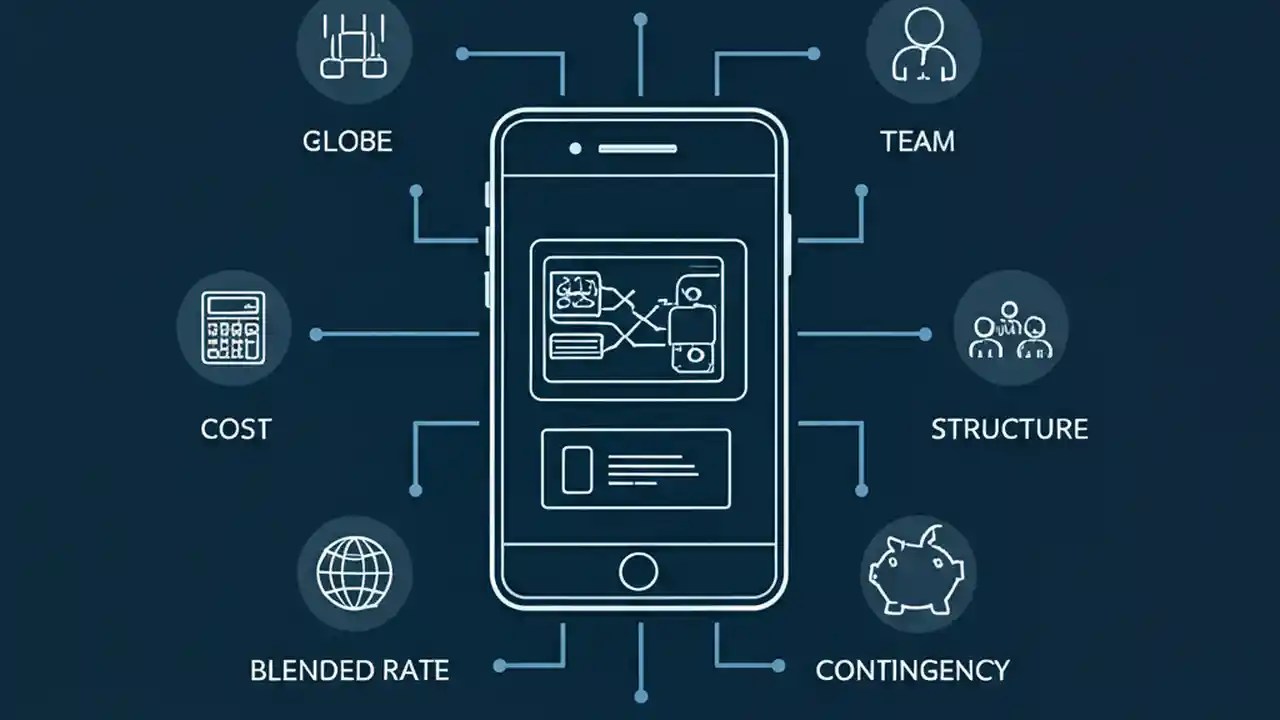 GLOBE

TEAM

COST

STRUCTURE

BLENDED RATE

CONTINGENCY