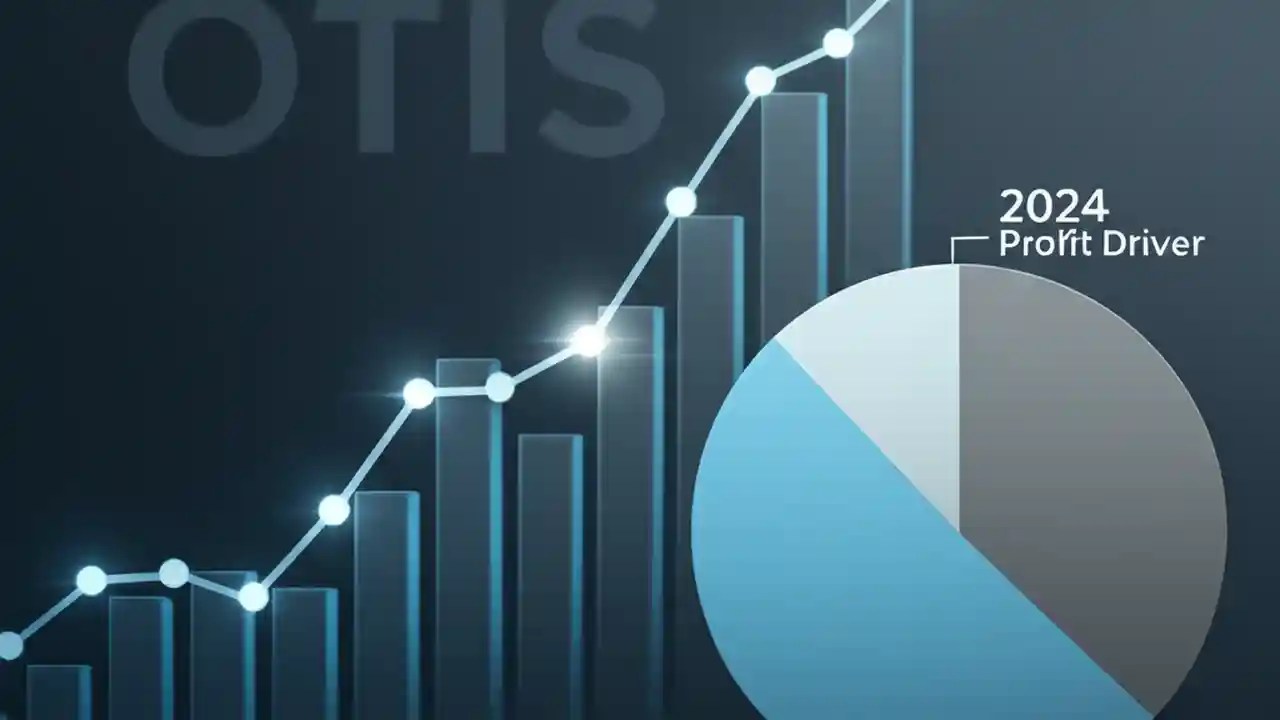 OTIS

2024
Profit Driver