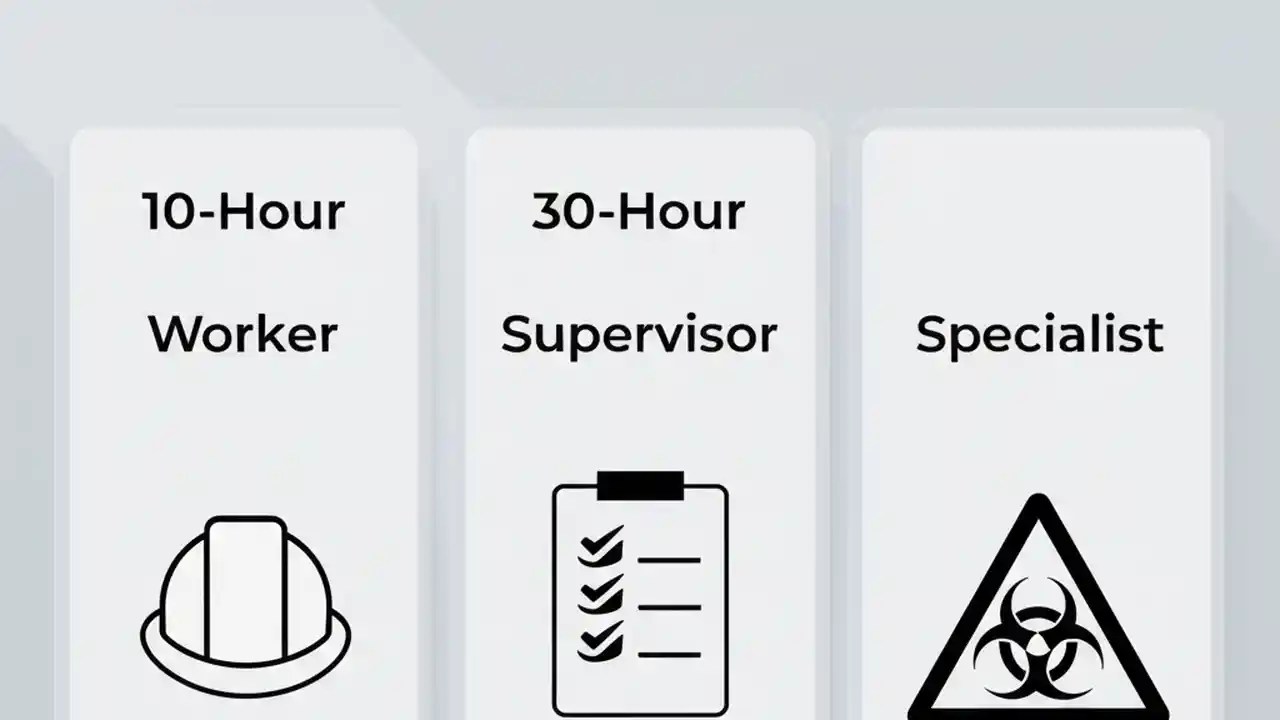 10-Hour

Worker

30-Hour

Supervisor

Specialist