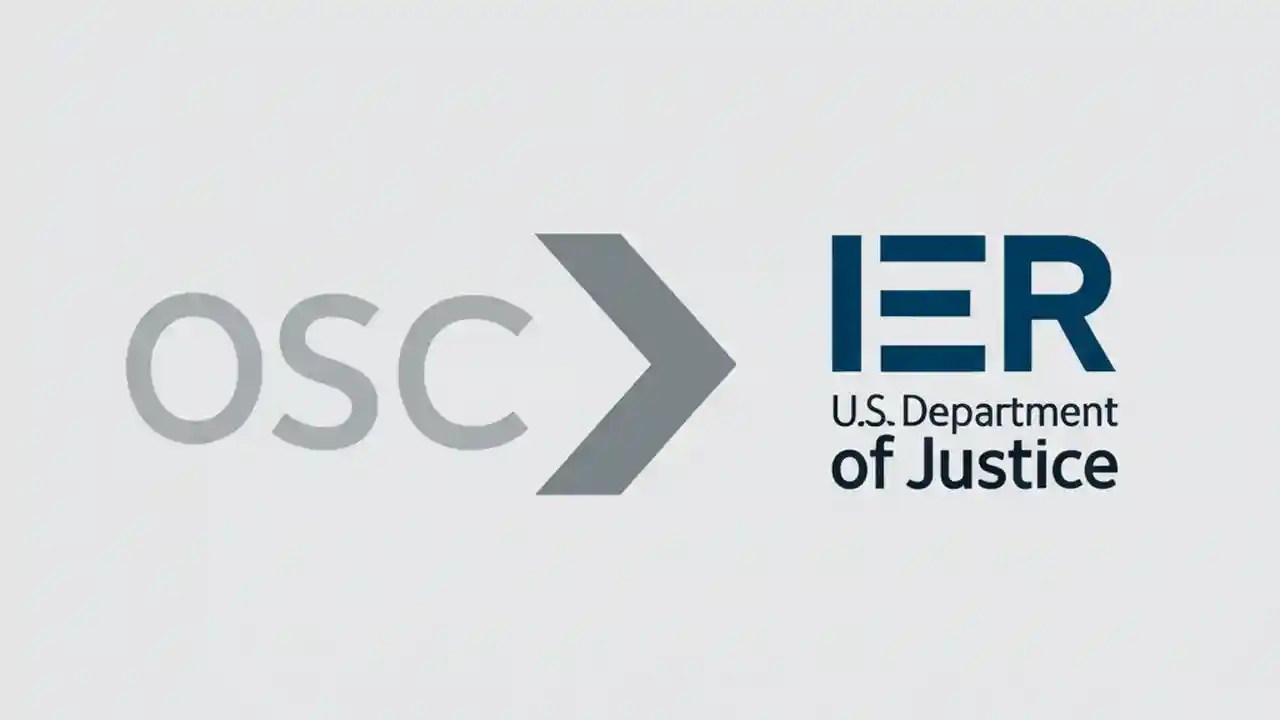 OSC

IER
U.S. Department
of Justice