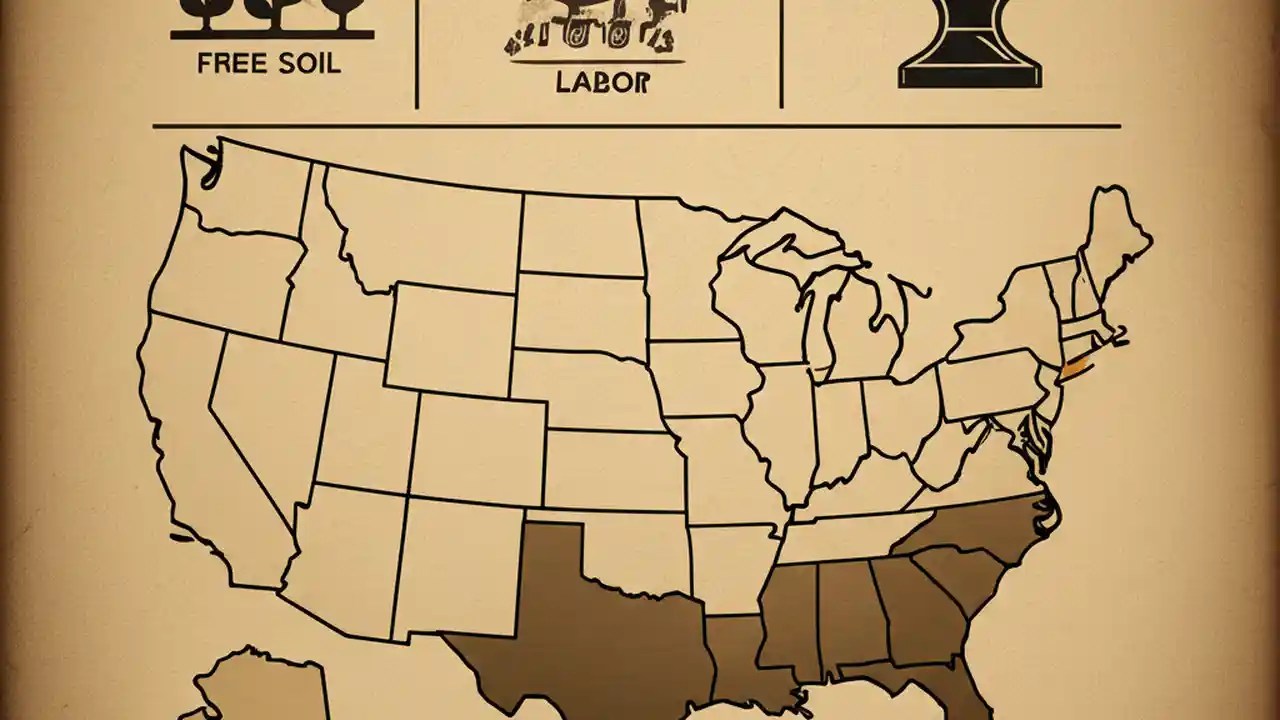 FREE SOIL

LABOR