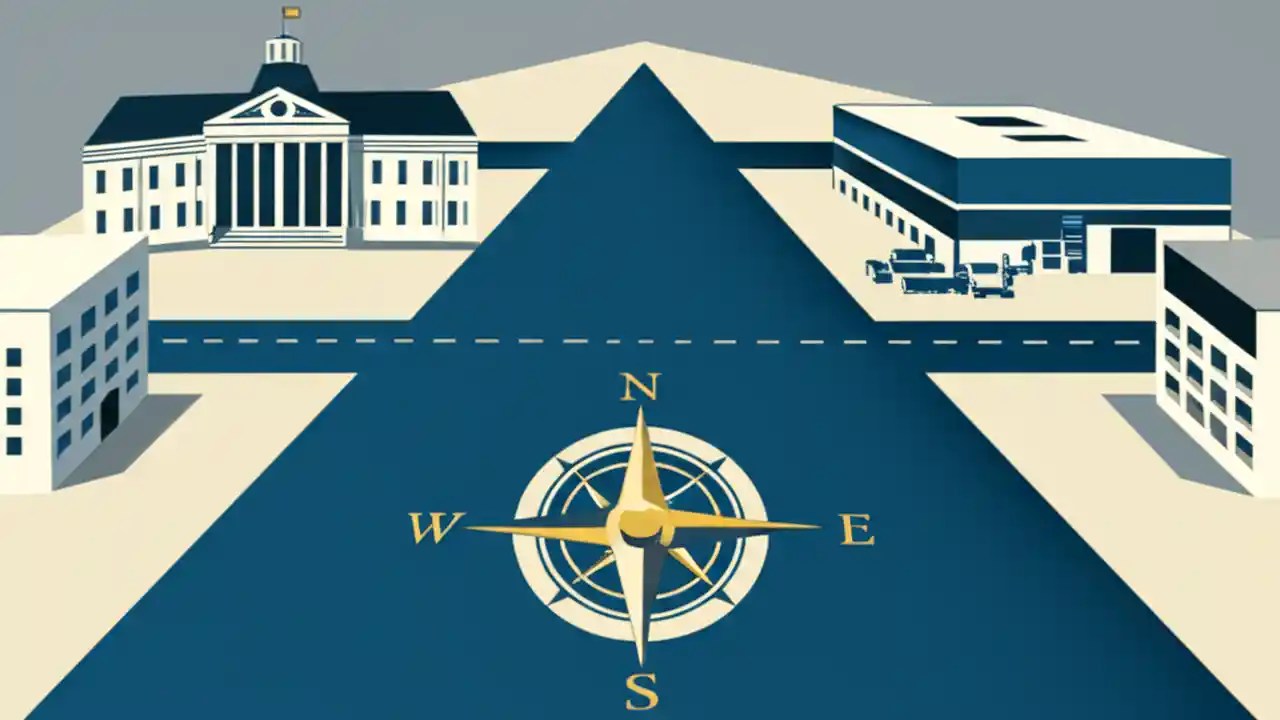 N
W
E
S