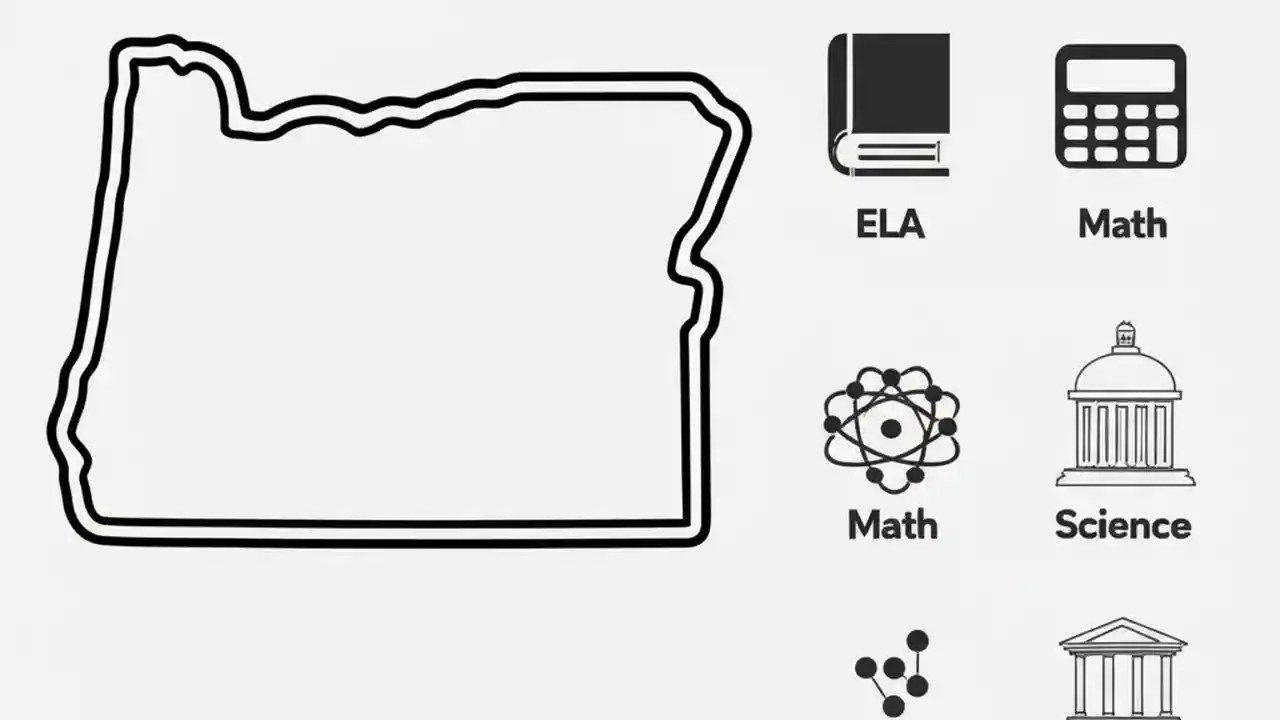 ELA

Math

Math

Science