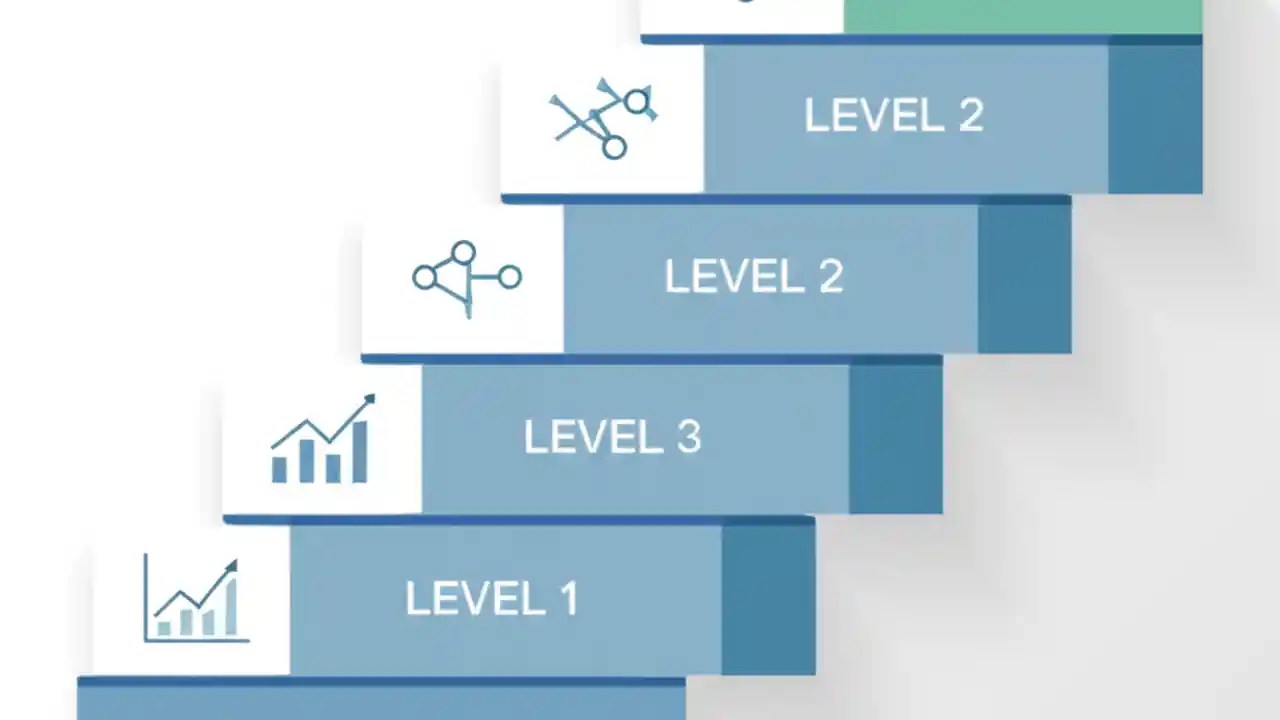 LEVEL 2

LEVEL 2

LEVEL 3

LEVEL 1