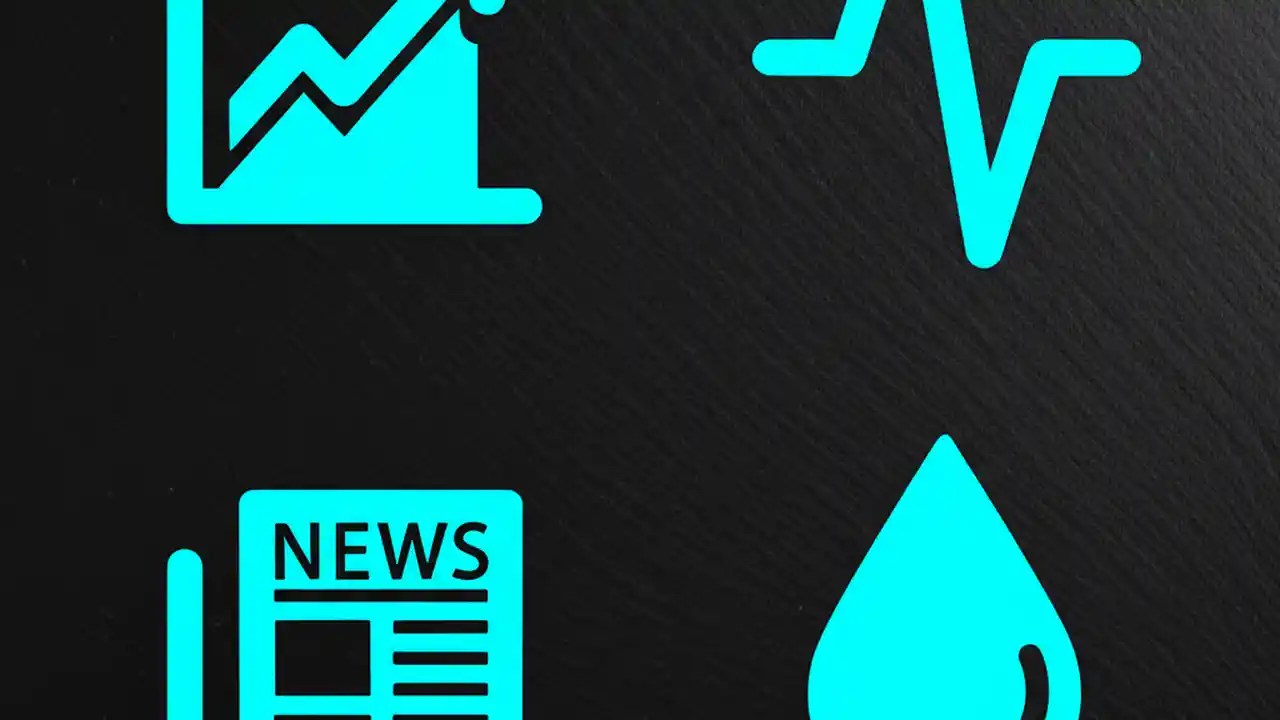 NEWS