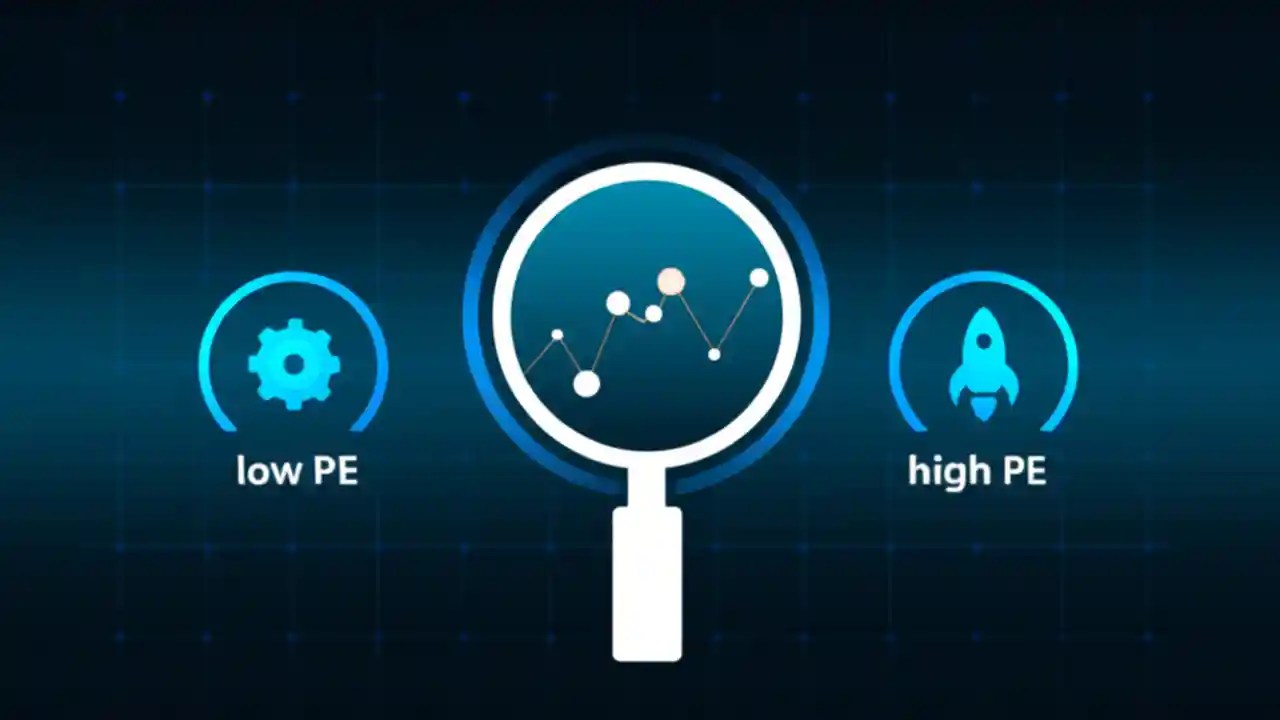 low PE

high PE