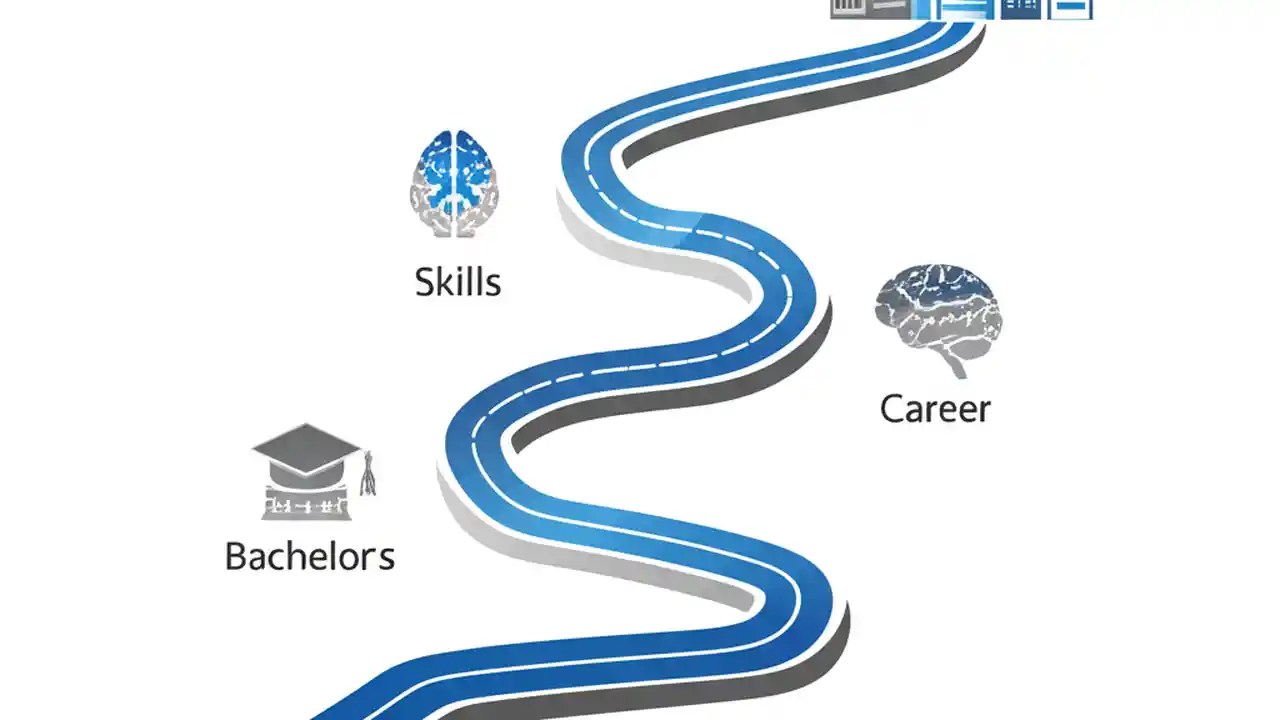 Skills

Career

Bachelors