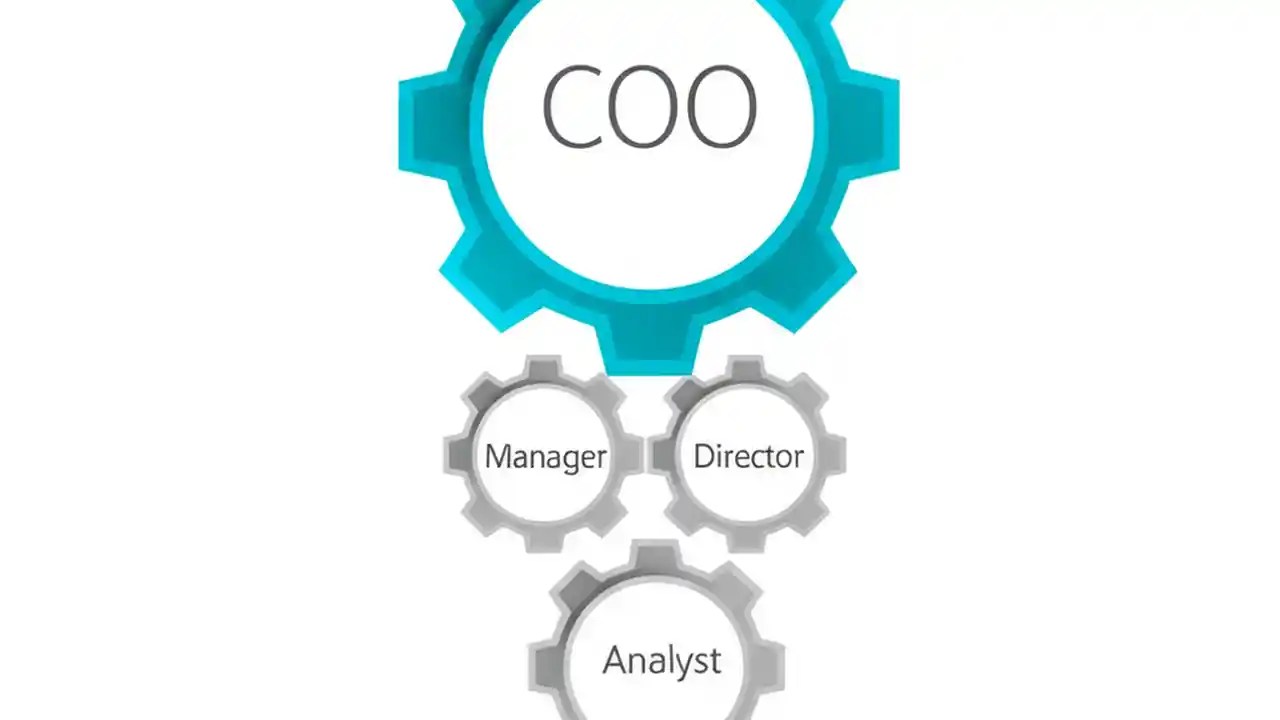 COO

Manager

Director

Analyst