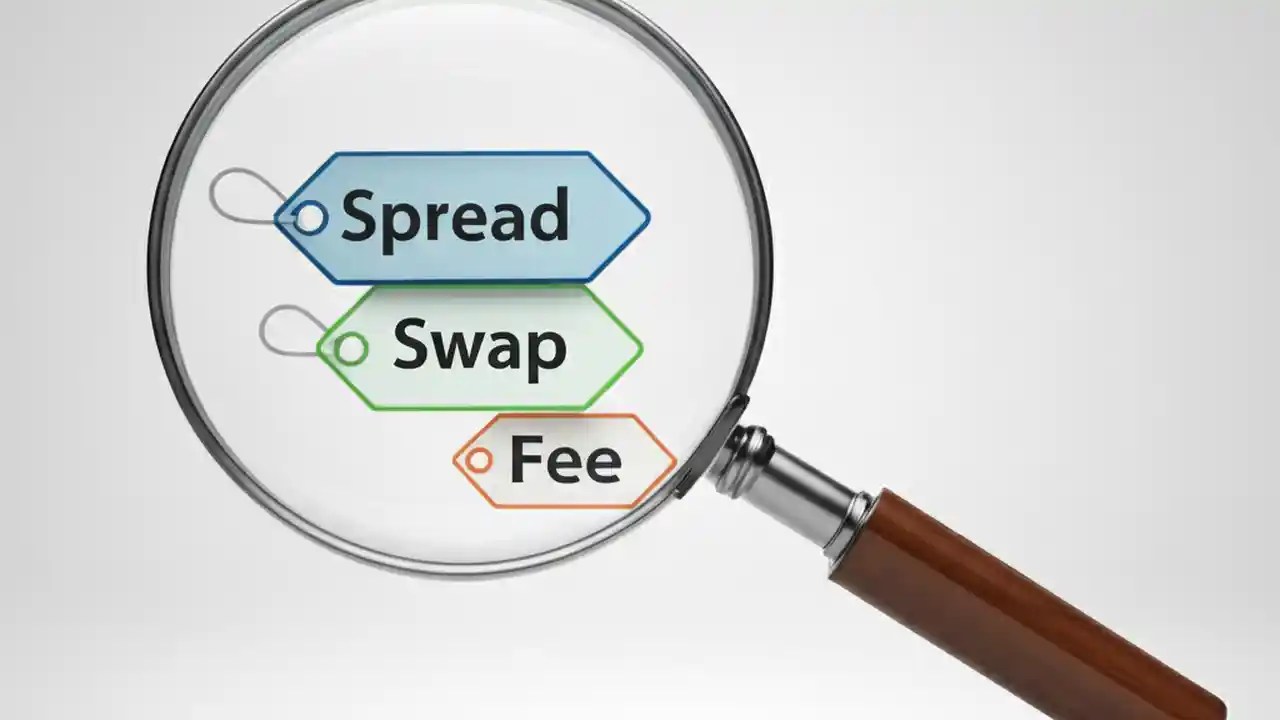 Spread

Swap

Fee