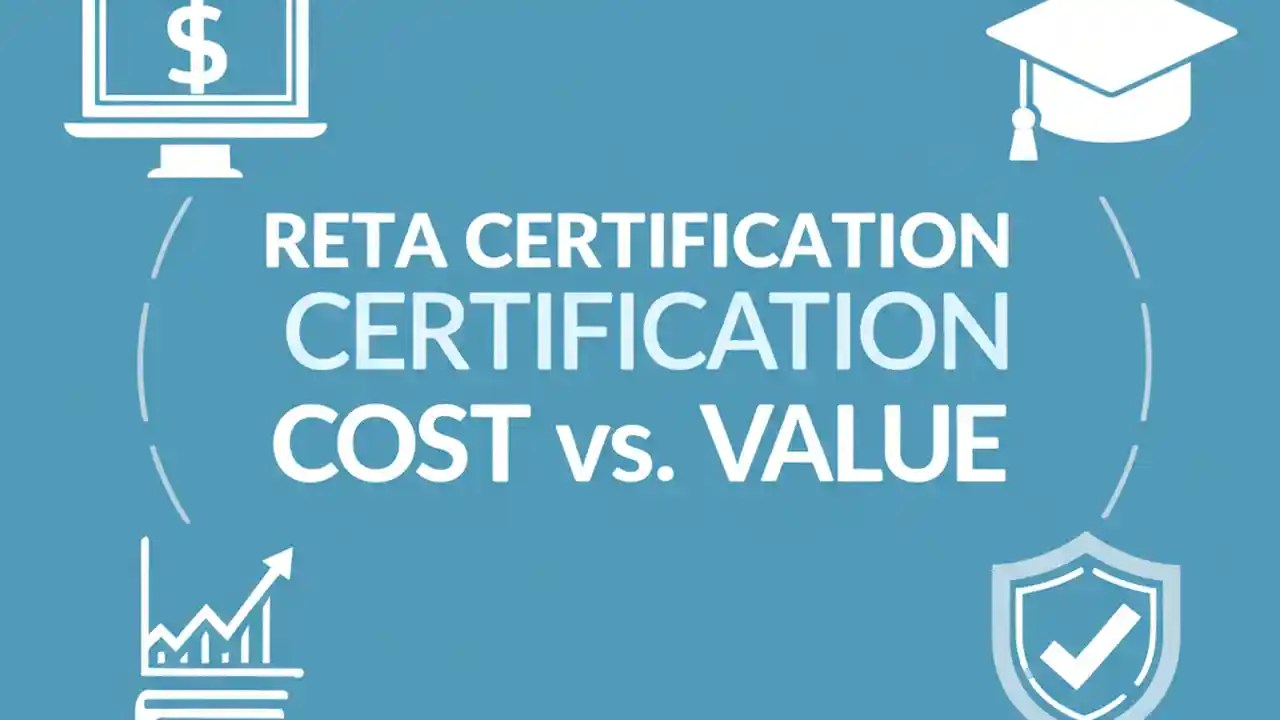 $

RETA CERTIFICATION
CERTIFICATION
COST vs. VALUE