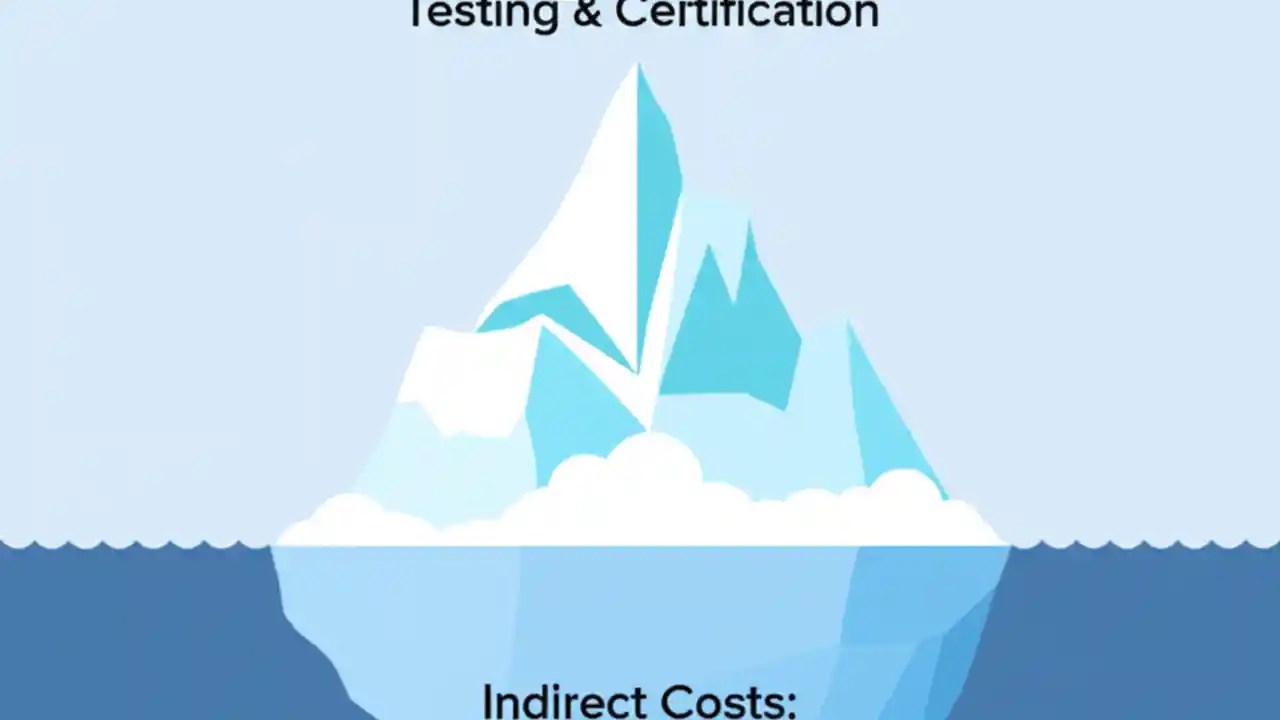 Testing & Certification

Indirect Costs: