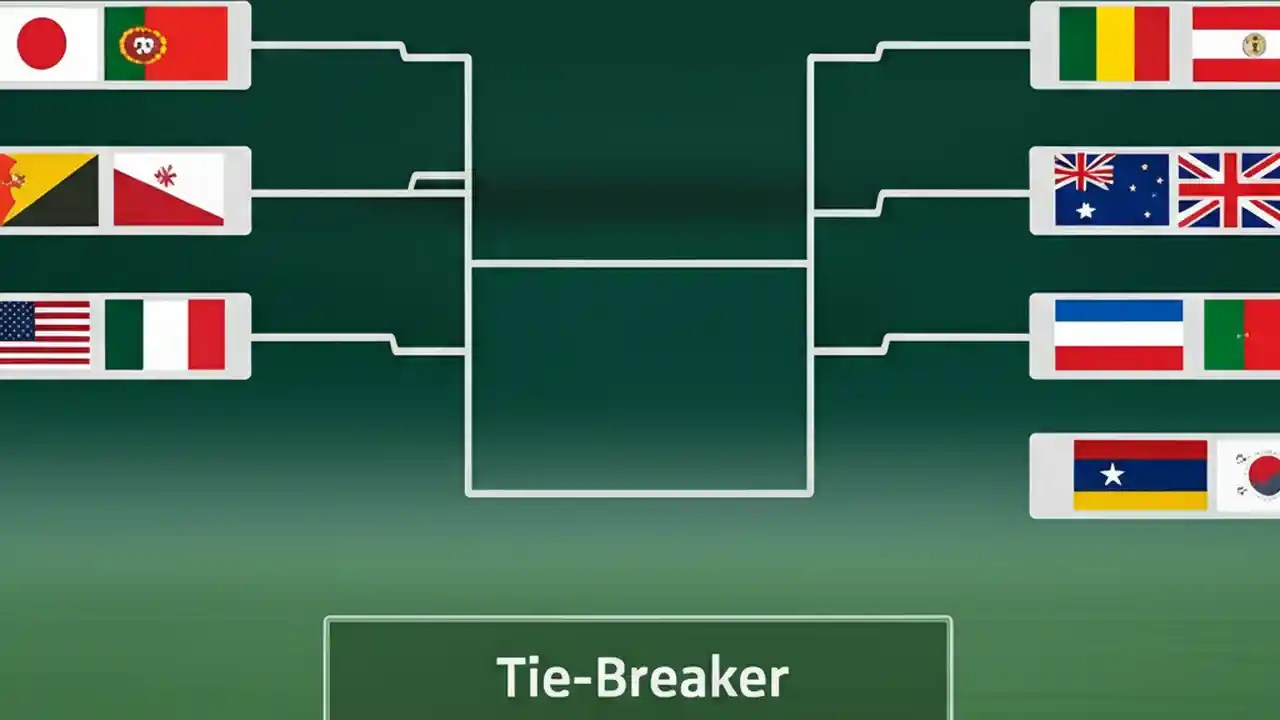 Tie-Breaker