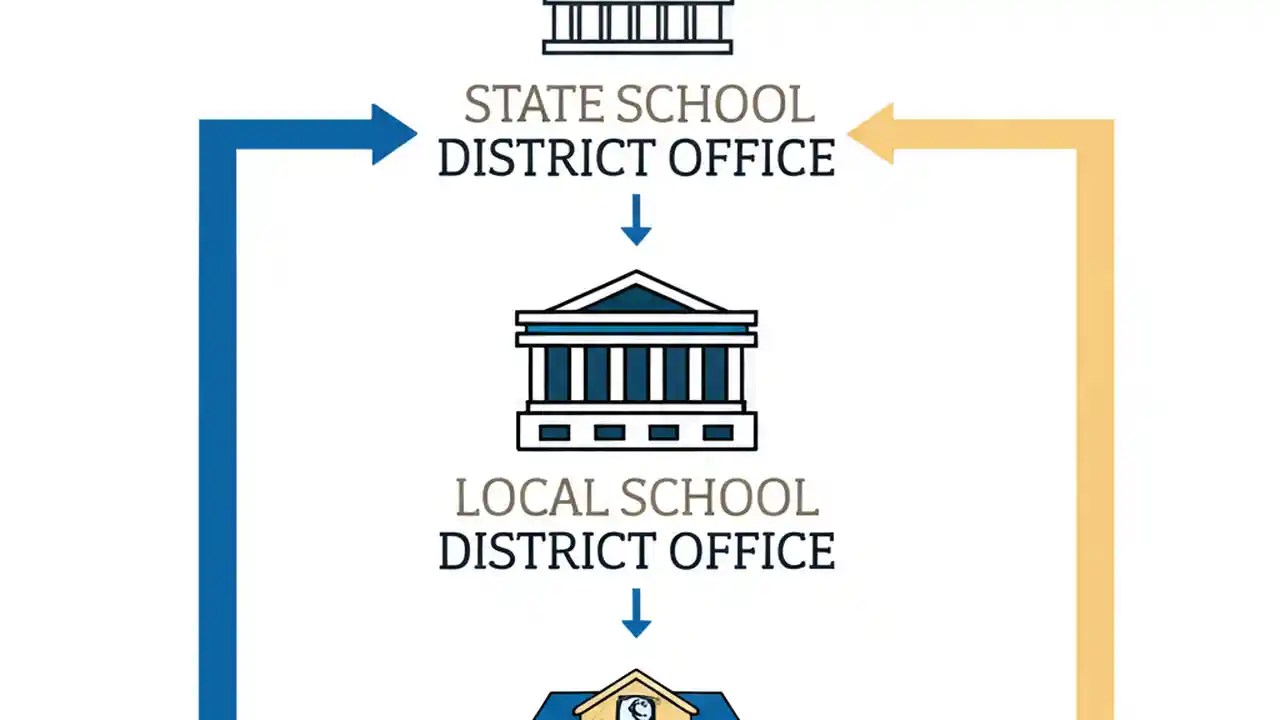 STATE SCHOOL
DISTRICT OFFICE

LOCAL SCHOOL
DISTRICT OFFICE