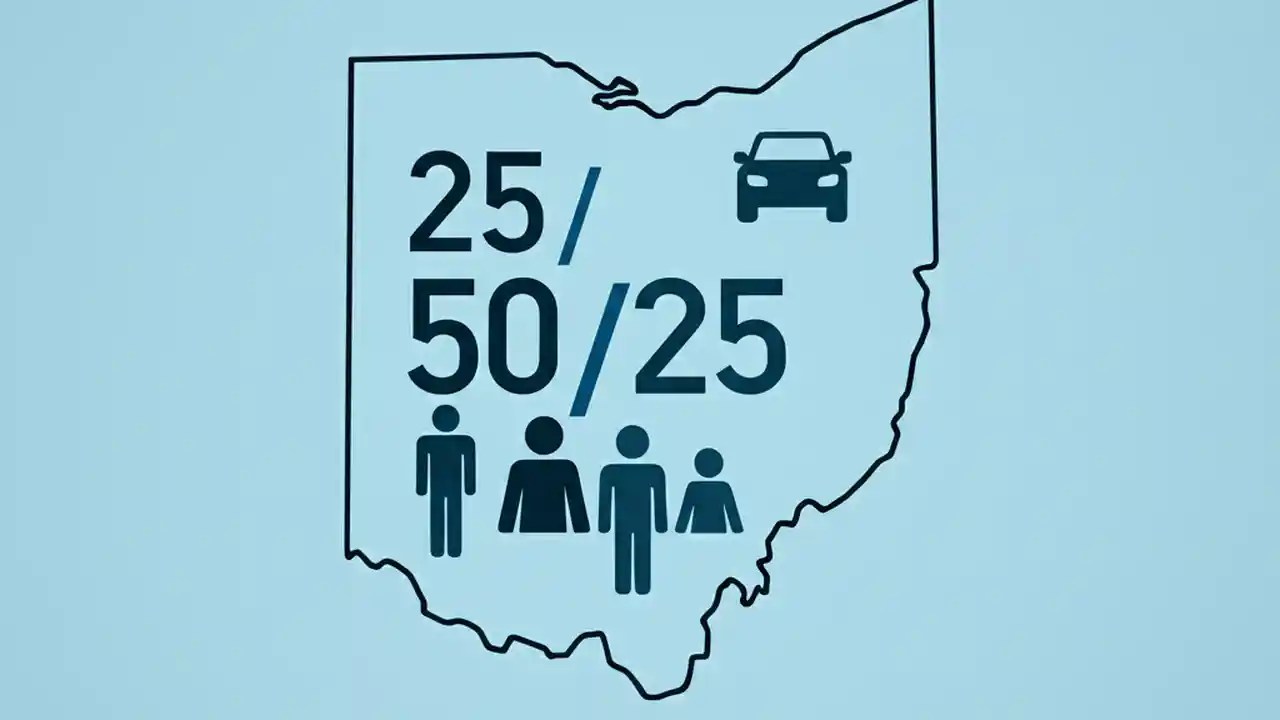 25/
50/25