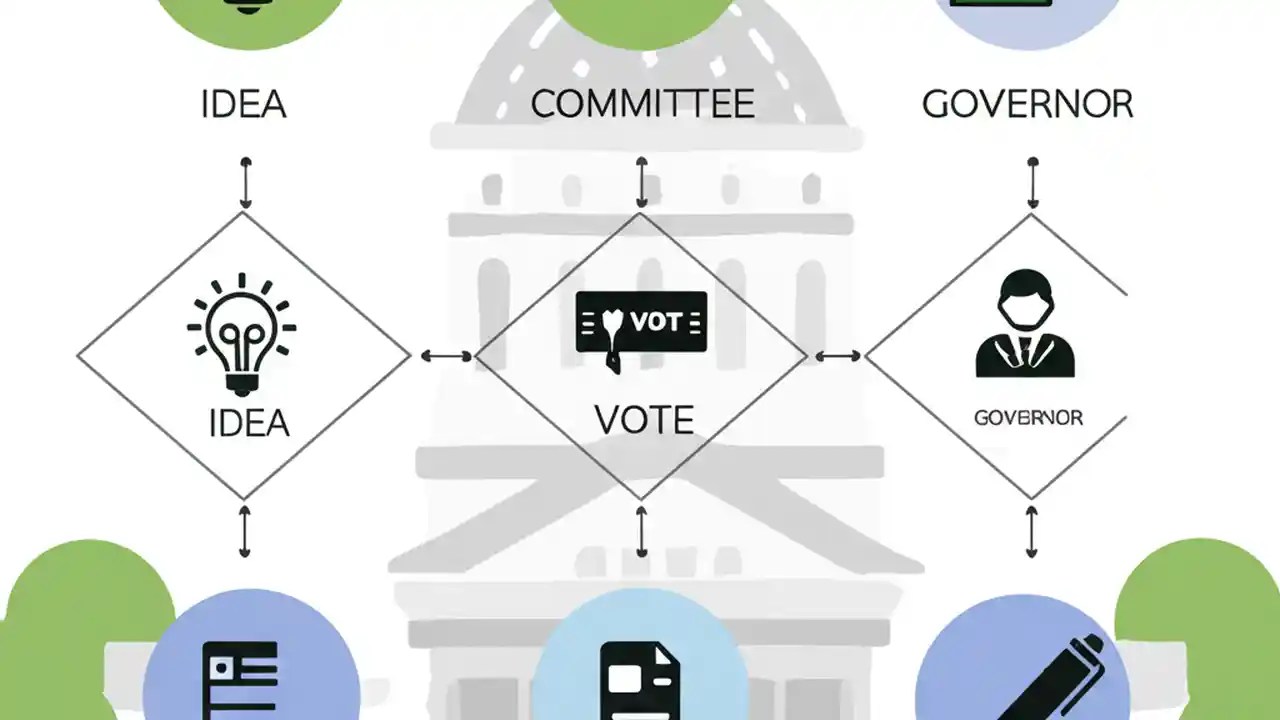 IDEA

COMMITTEE

GOVERNOR

IDEA

VOT

VOTE

GOVERNOR