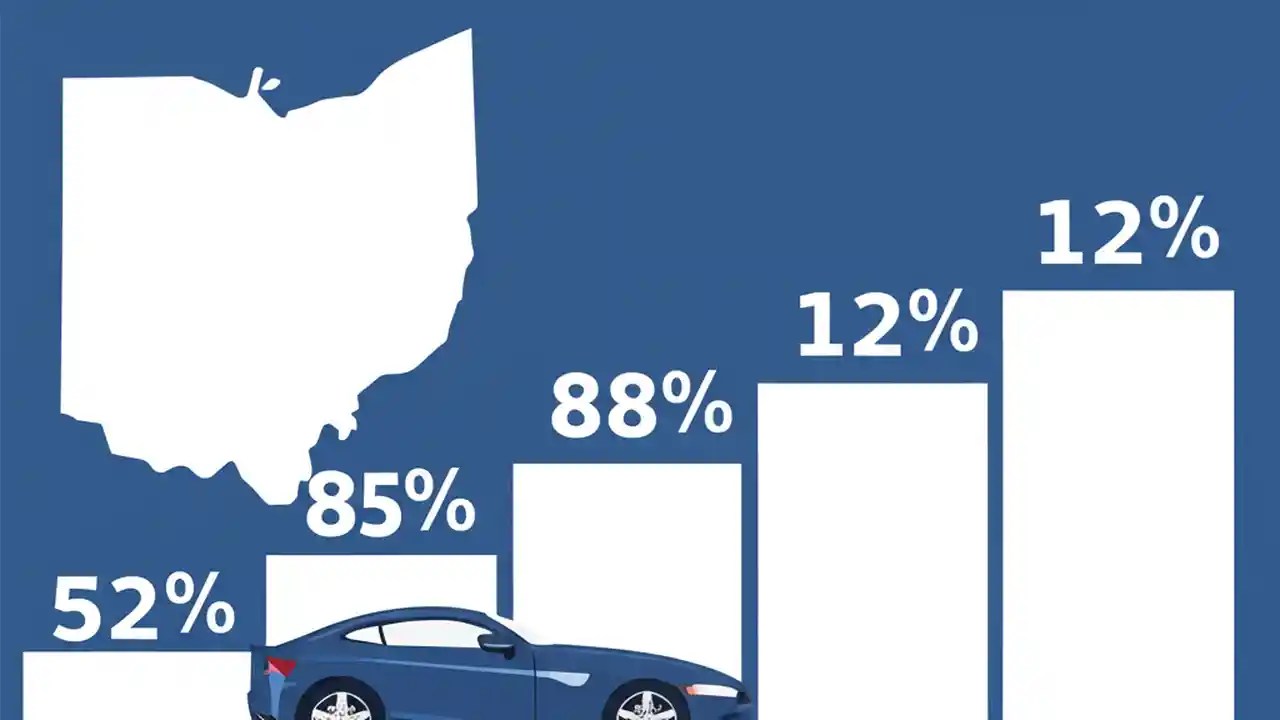 52%
85%
88%
12%
12%