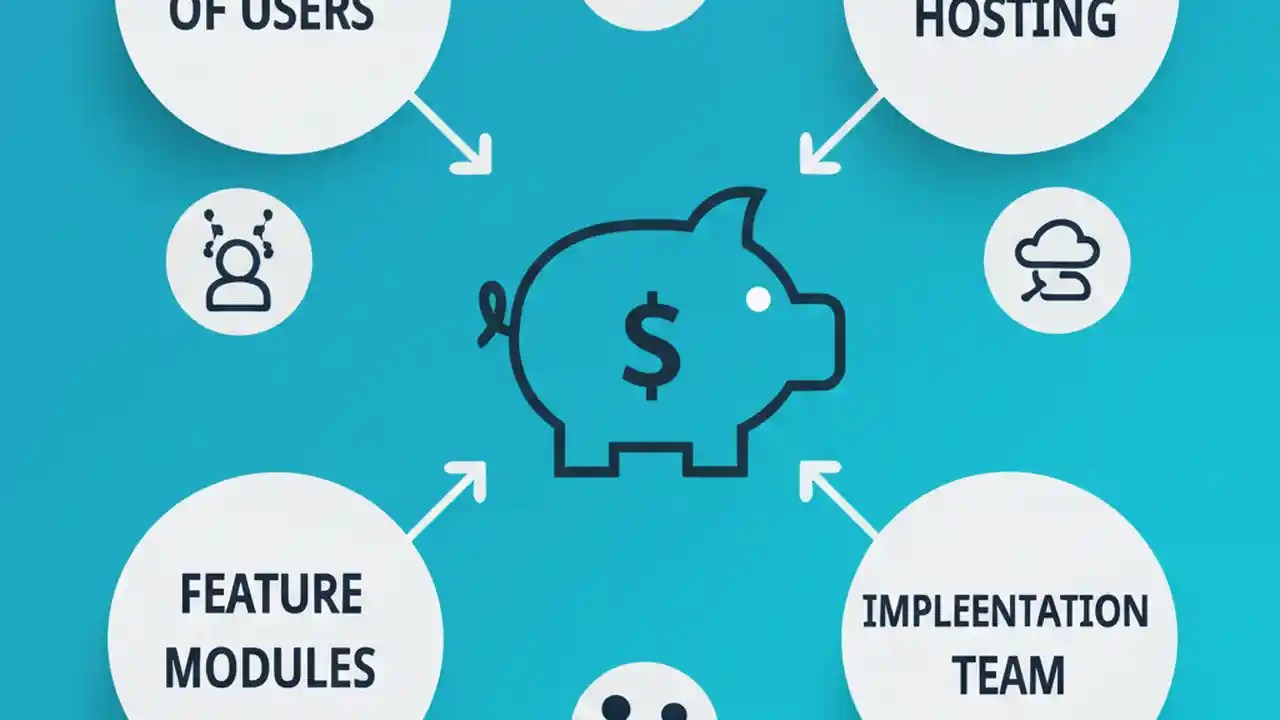 OF USERS

HOSTING

$

FEATURE MODULES

IMPLEENTATION TEAM