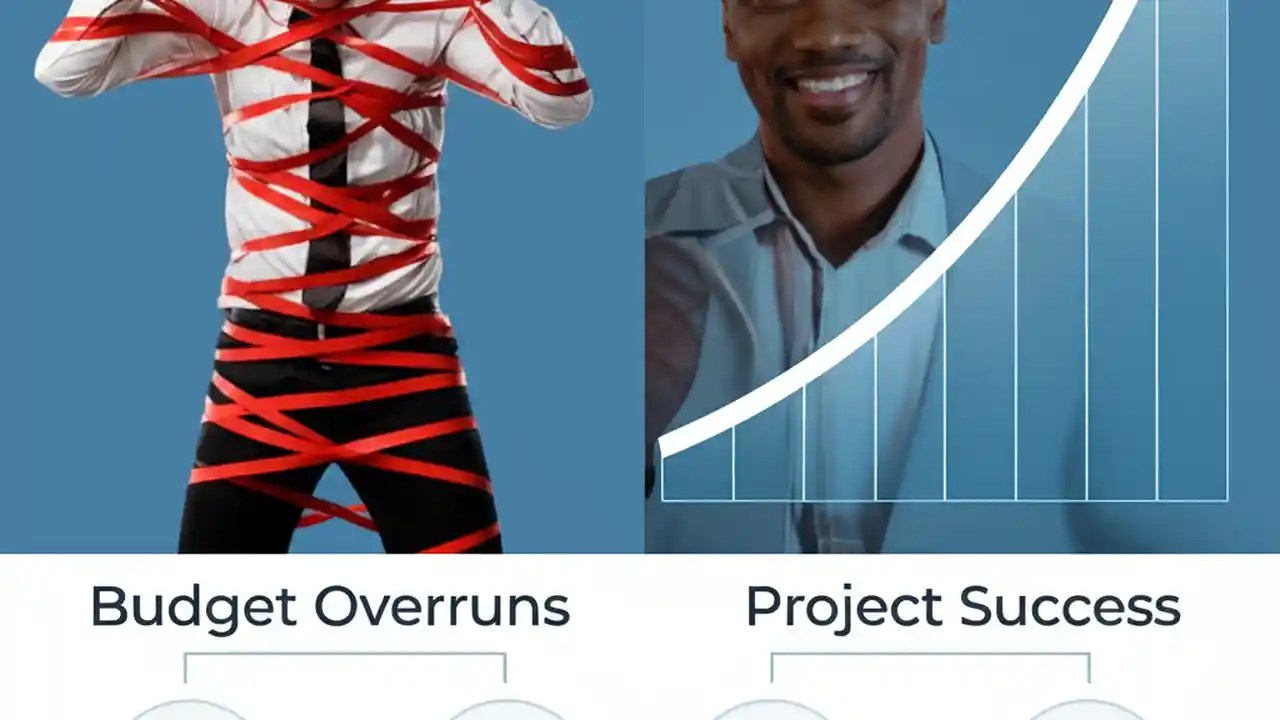 Budget Overruns

Project Success