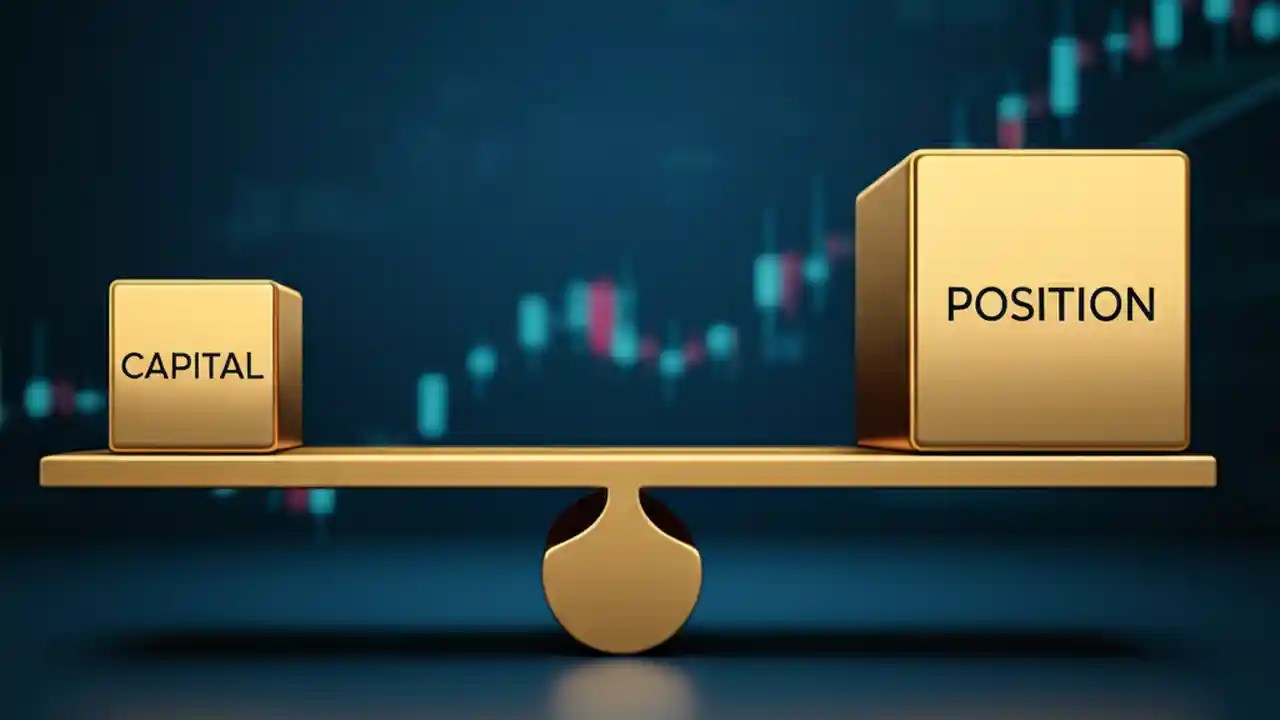 CAPITAL

POSITION